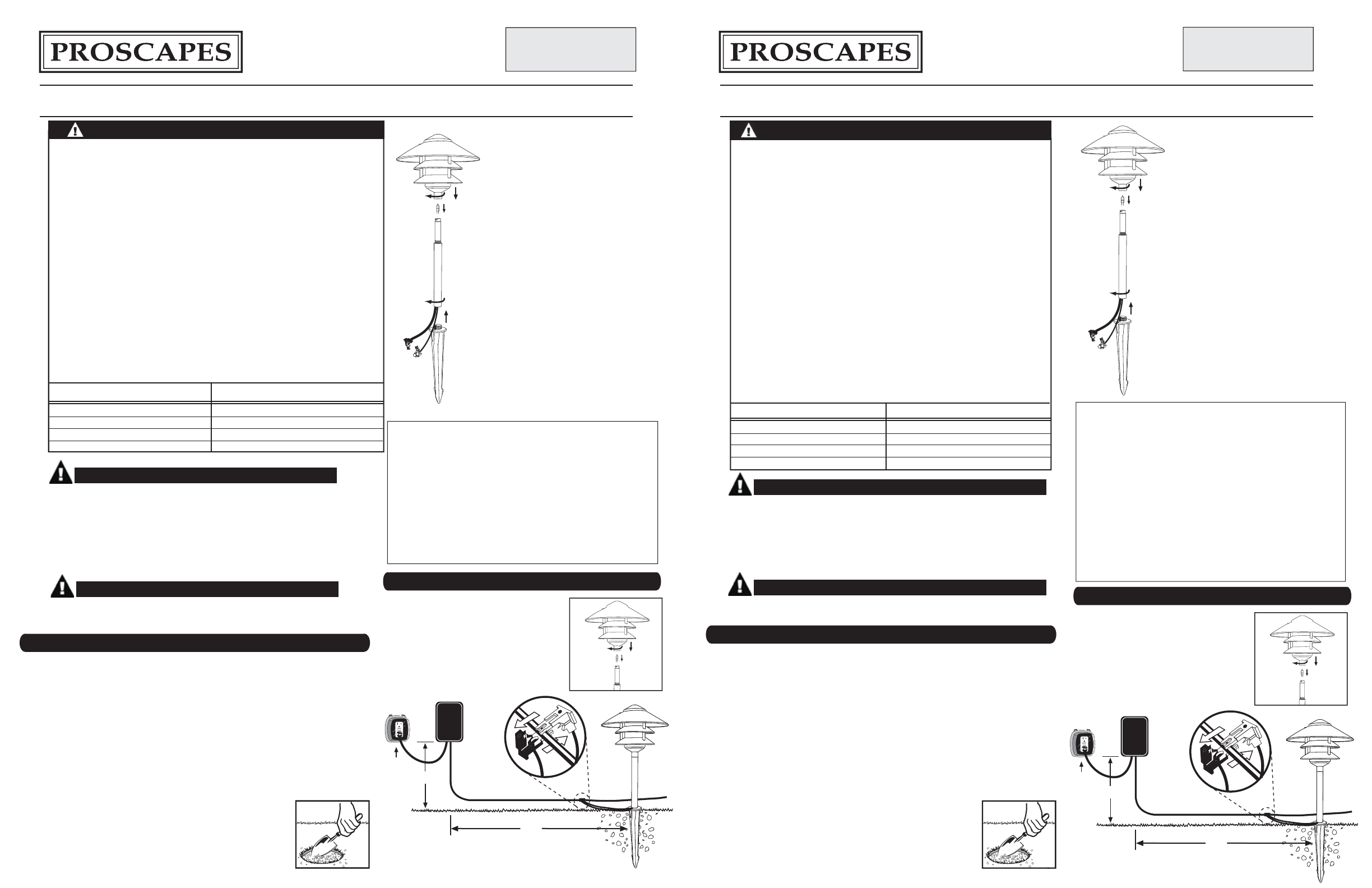 PROSCAPES

PROSCAPES