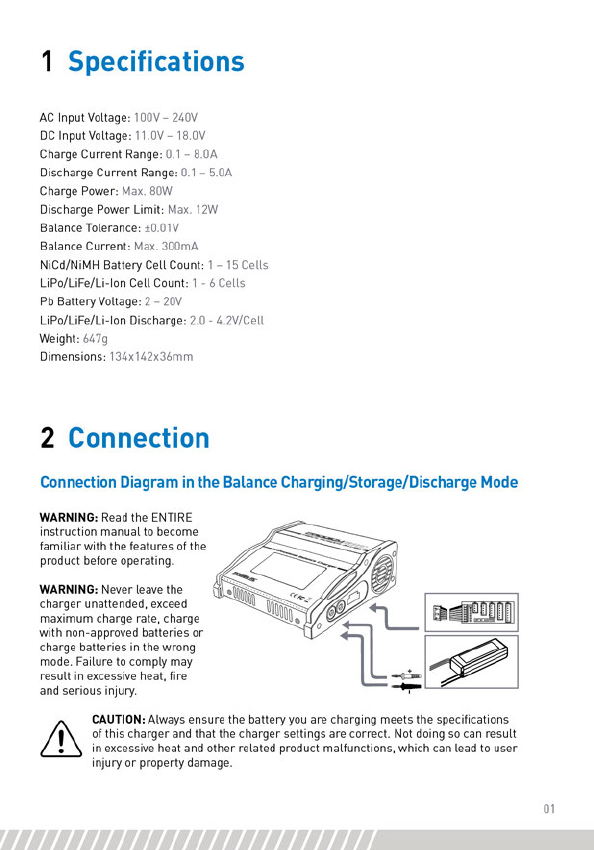 1 Specifications

AC Input Voltage: 100V – 240V
DC Input Voltage: 11.0V – 18.0V
Charge Current Range: 0.1 – 8.0A
Discharge Current Range: 0.1 – 5.0A
Charge Power: Max. 80W
Discharge Power Limit: Max. 12W
Balance Tolerance: ±0.01V
Balance Current: Max. 300mA
NiCd/NiMH Battery Cell Count: 1 – 15 Cells
LiPo/LiFe/Li-Ion Cell Count: 1 - 6 Cells
Pb Battery Voltage: 2 – 20V
LiPo/LiFe/Li-Ion Discharge: 2.0 - 4.2V/Cell
Weight: 647g
Dimensions: 134x142x36mm

2 Connection

Connection Diagram in the Balance Charging/Storage/Discharge Mode

WARNING: Read the ENTIRE instruction manual to become familiar with the features of the product before operating.

WARNING: Never leave the charger unattended, exceed maximum charge rate, charge with non-approved batteries or charge batteries in the wrong mode. Failure to comply may result in excessive heat, fire and serious injury.

CAUTION: Always ensure the battery you are charging meets the specifications of this charger and that the charger settings are correct. Not doing so can result in excessive heat and other related product malfunctions, which can lead to user injury or property damage.

01