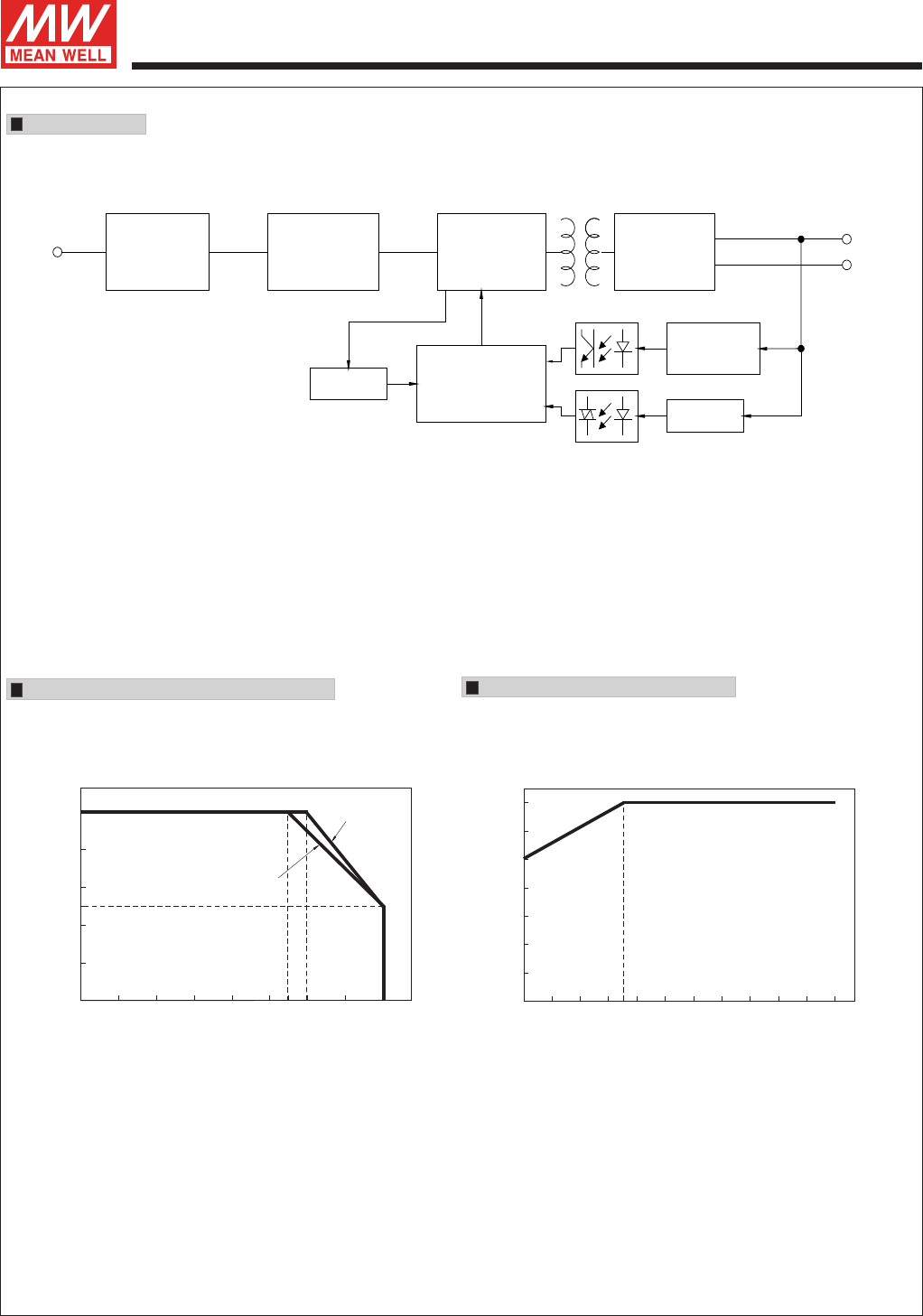 MW
MEAN WELL