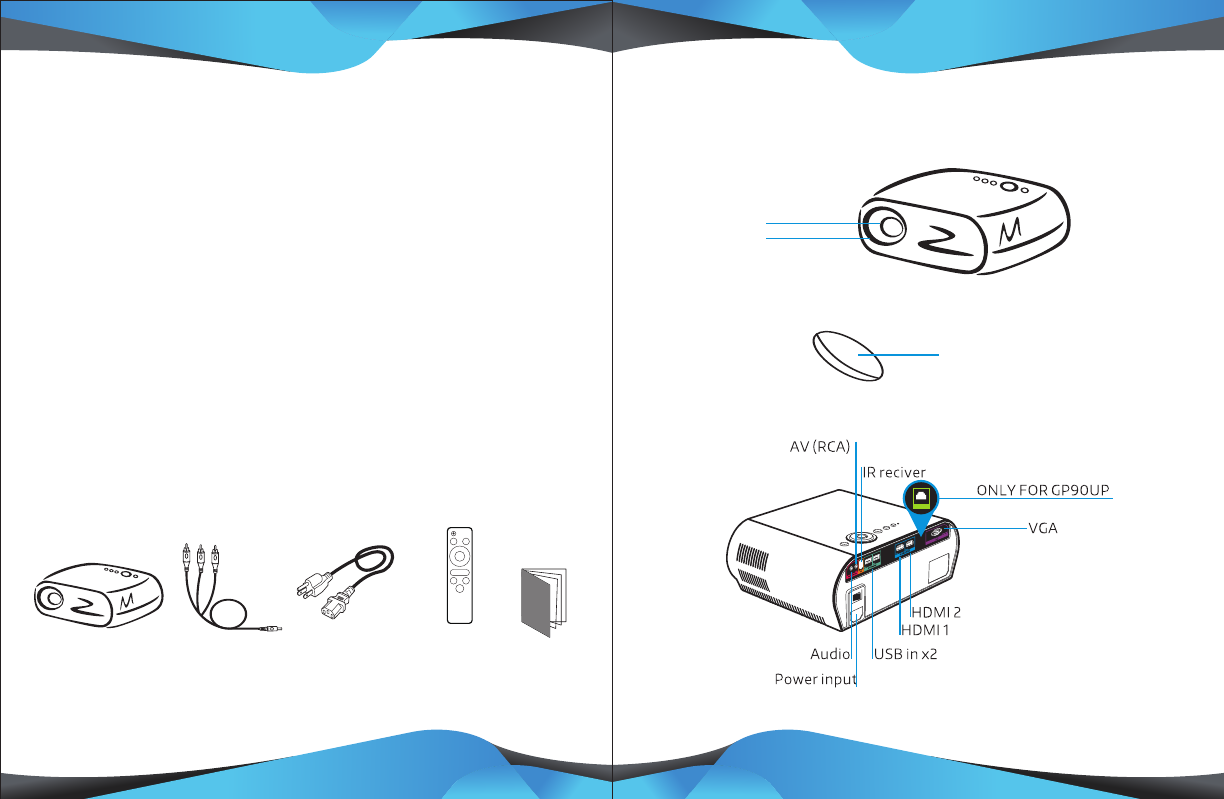 AV (RCA)
IR reciver
ONLY FOR GP90UP
VGA
HDMI 2
HDMI 1
Audio
USB in x2
Power input