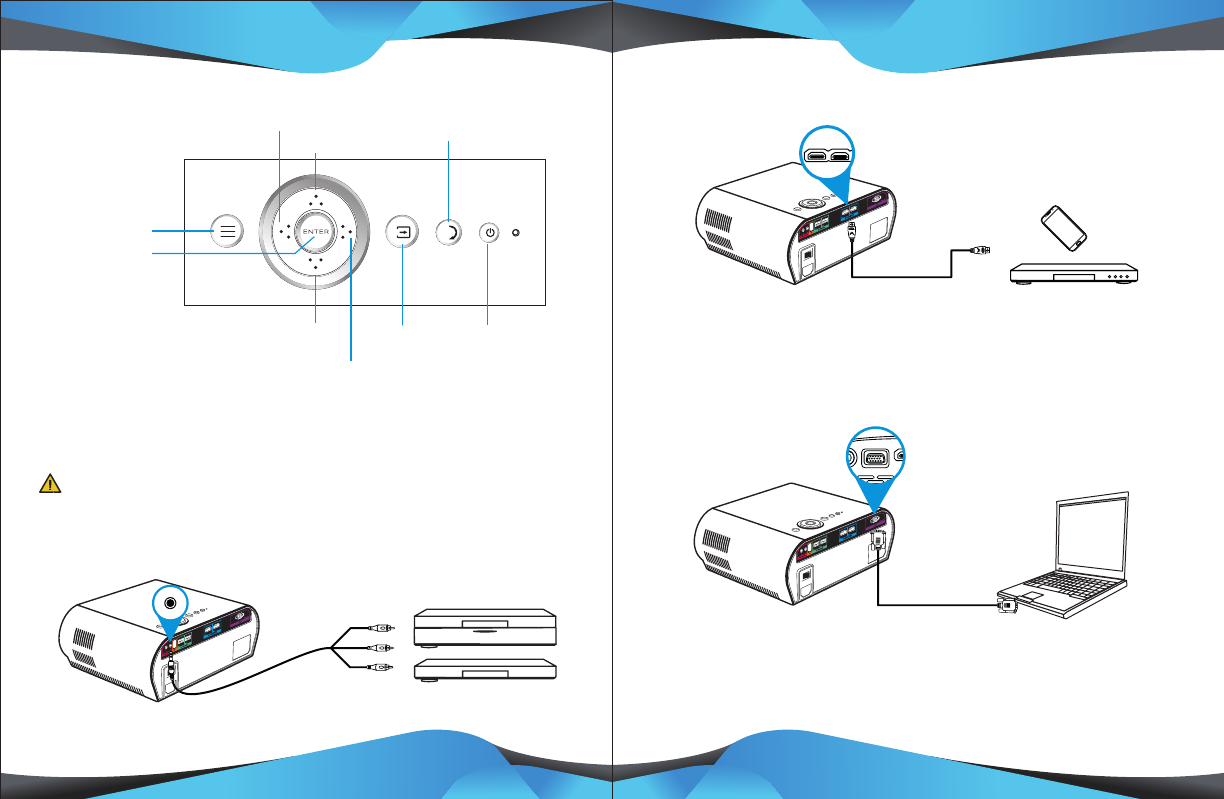 ENTER