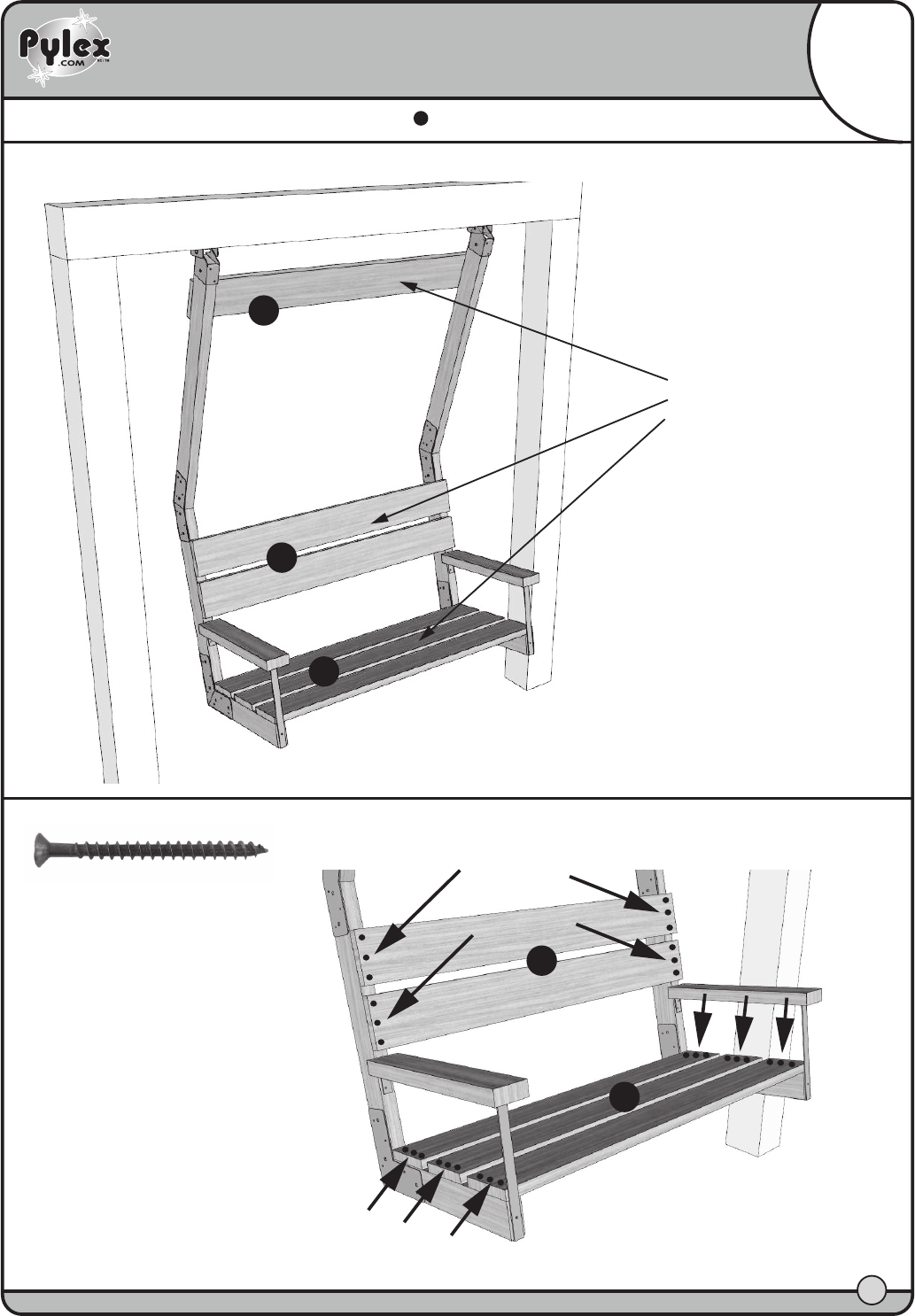 Pylex
.COM