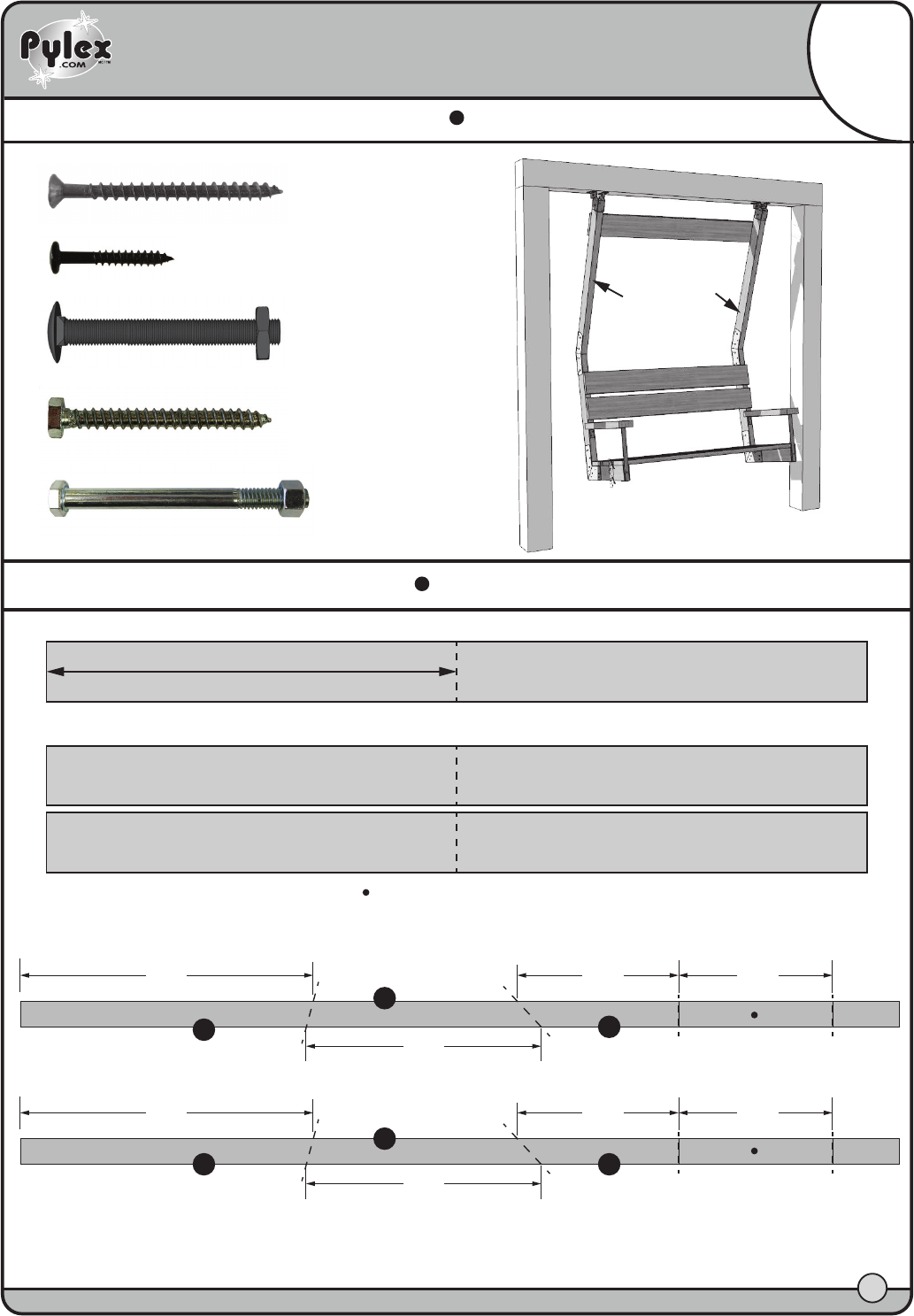 Pylex
.COM