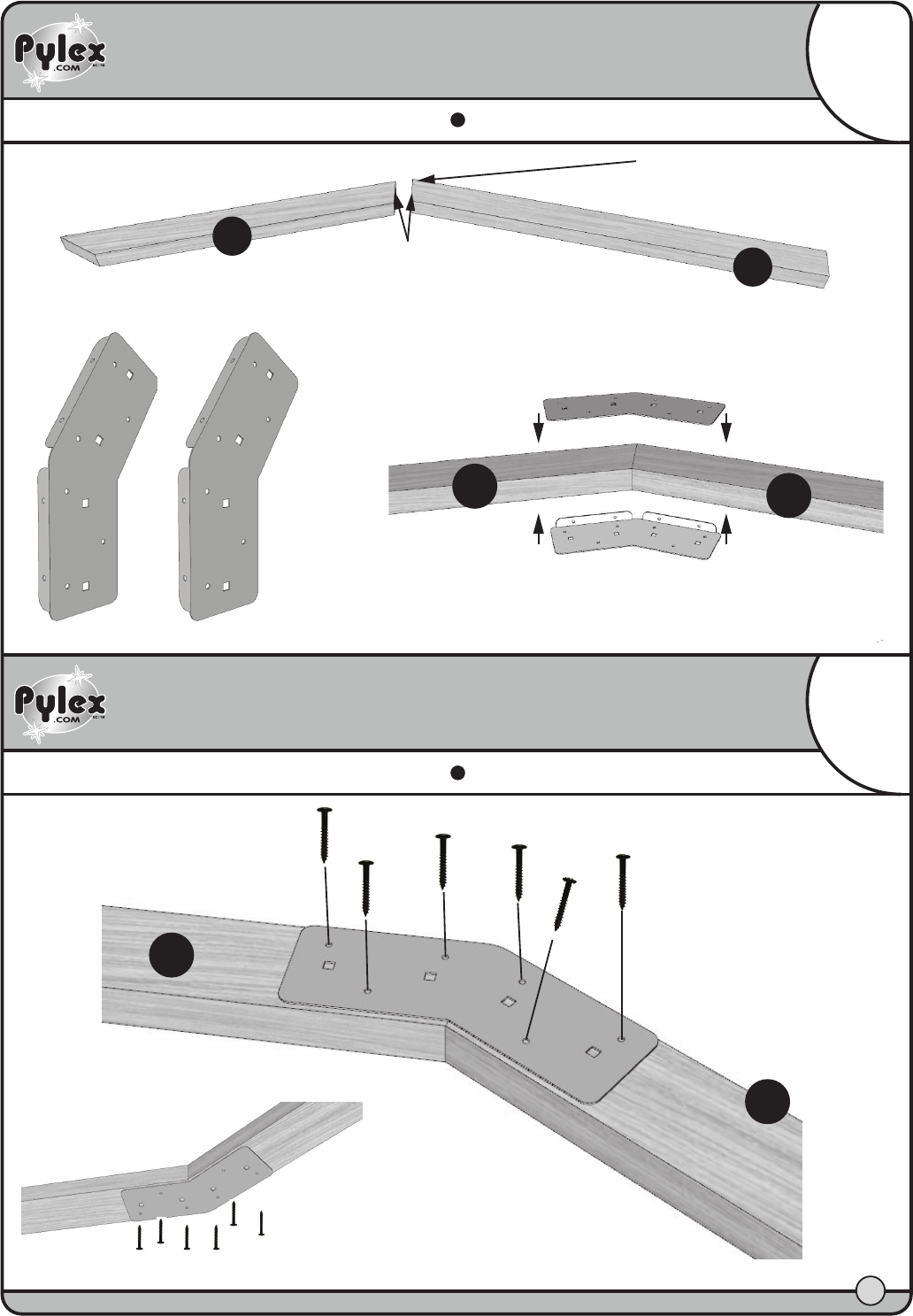 Pylex .COM

Pylex .COM