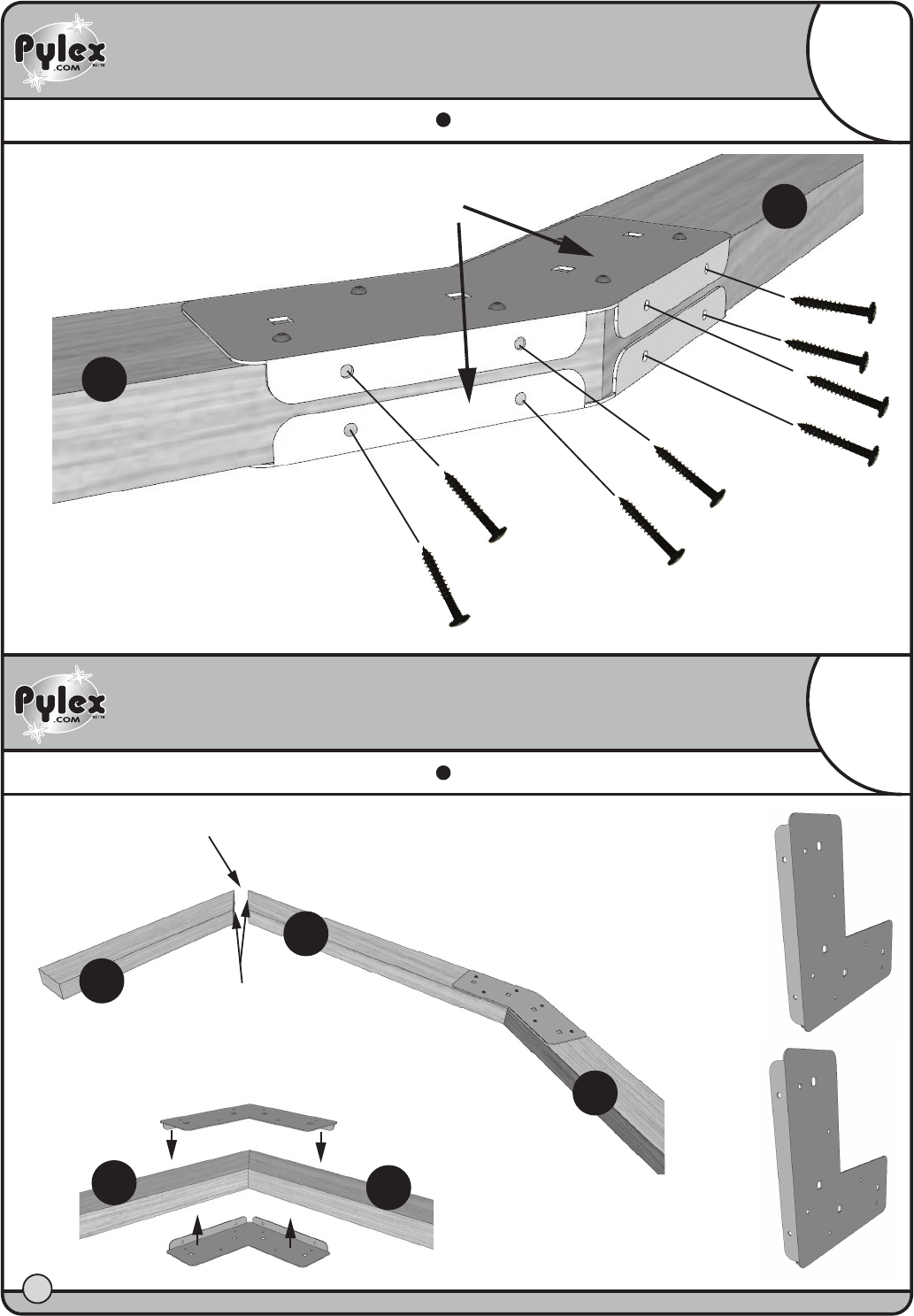 Pylex
.COM

Pylex
.COM