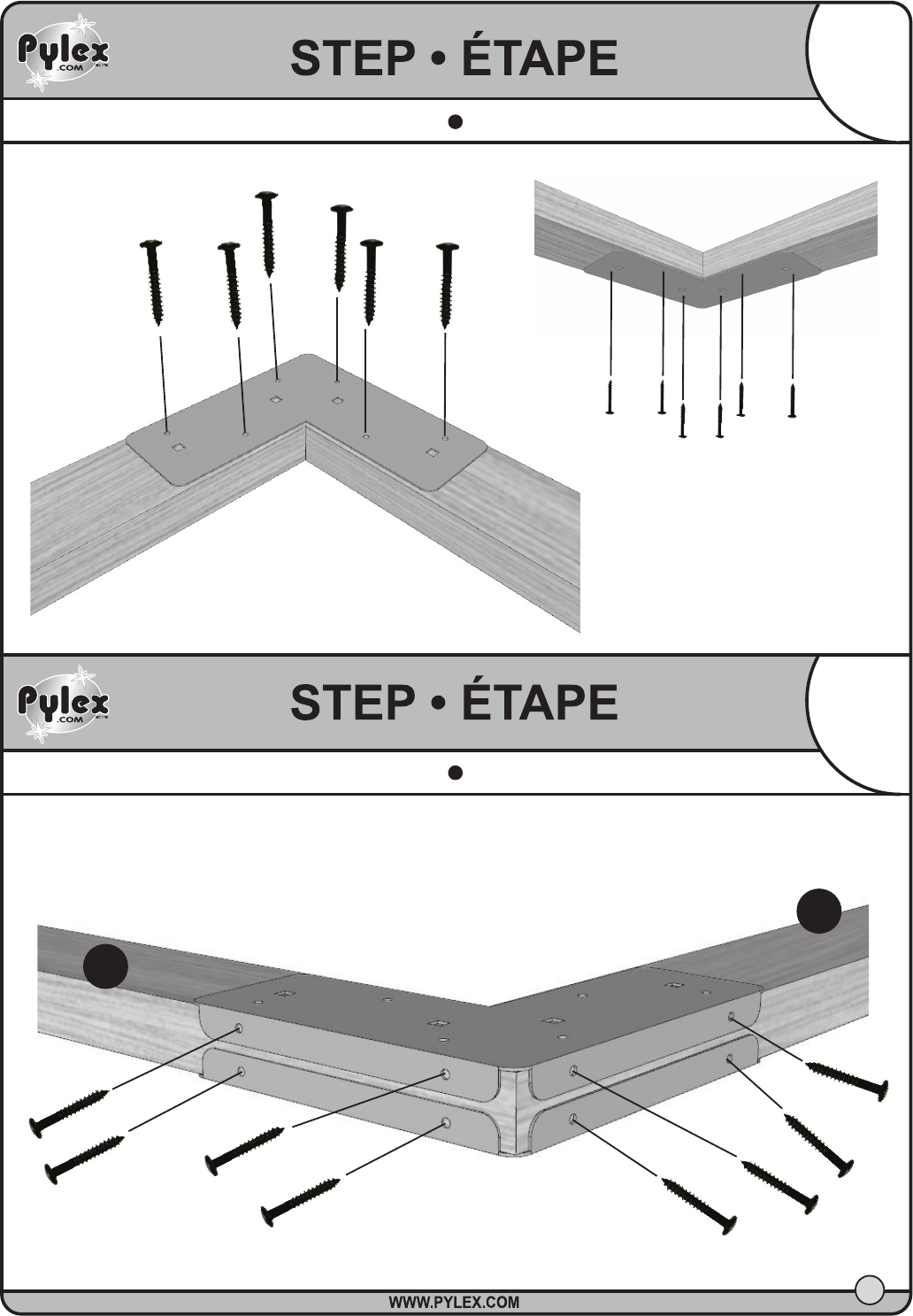 Pylex .COM

STEP • ÉTAPE

•

Pylex .COM

STEP • ÉTAPE

•

WWW.PYLEX.COM