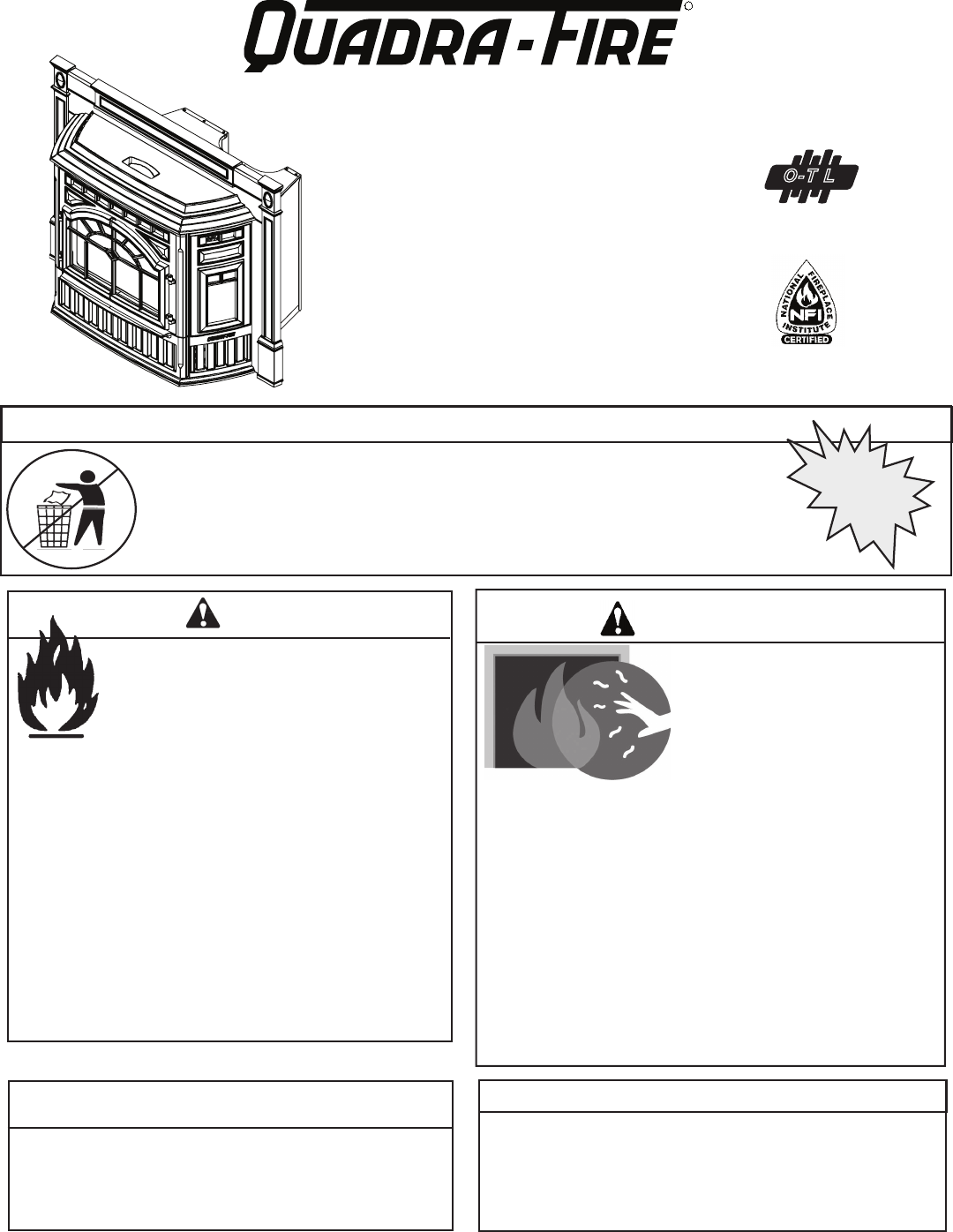 QUADRA-FIRE

O-T L

NATIONAL FIREPLACE INSTITUTE NFI CERTIFIED