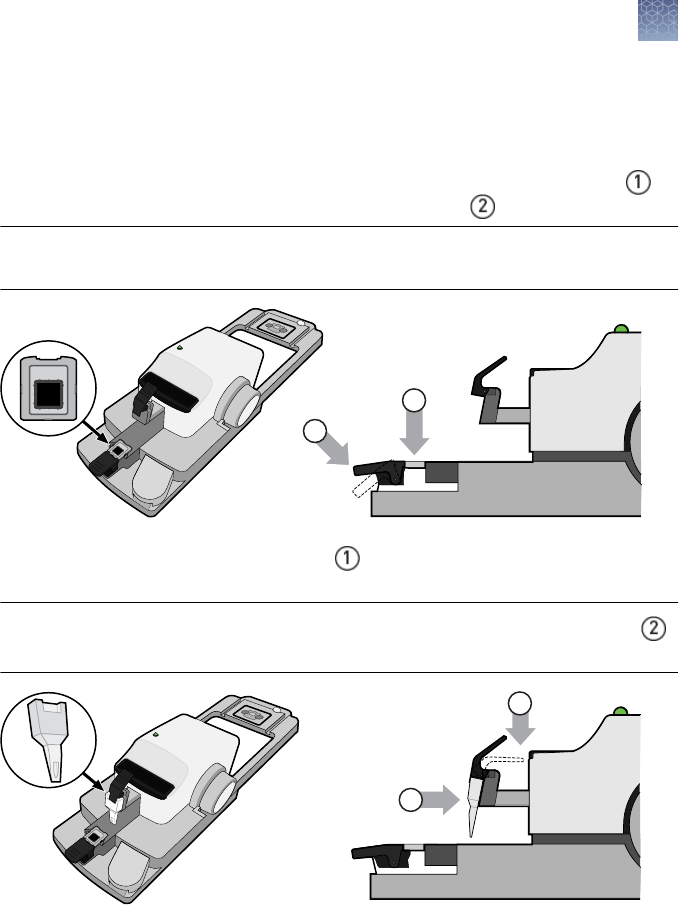 ①
②

①

②