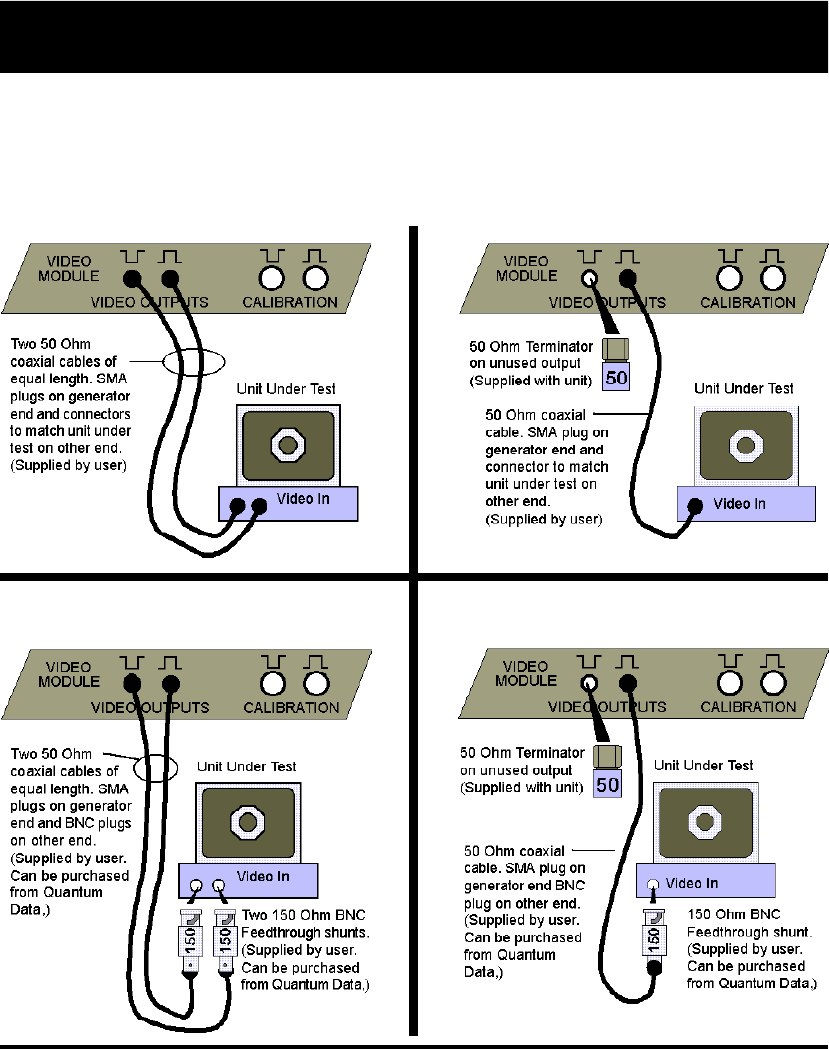 VIDEO MODULE
VIDEO OUTPUTS
CALIBRATION
Two 50 Ohm coaxial cables of equal length. SMA plugs on generator end and connectors to match unit under test on other end. (Supplied by user)
Unit Under Test
Video In

VIDEO MODULE
VIDEO OUTPUTS
CALIBRATION
50 Ohm Terminator on unused output (Supplied with unit)
50
Unit Under Test
50 Ohm coaxial cable. SMA plug on generator end and connector to match unit under test on other end. (Supplied by user)
Video In

VIDEO MODULE
VIDEO OUTPUTS
CALIBRATION
Two 50 Ohm coaxial cables of equal length. SMA plugs on generator end and BNC plugs on other end. (Supplied by user. Can be purchased from Quantum Data.)
Unit Under Test
Video In
150
150
Two 150 Ohm BNC Feedthrough shunts. (Supplied by user. Can be purchased from Quantum Data.)

VIDEO MODULE
VIDEO OUTPUTS
CALIBRATION
50 Ohm Terminator on unused output (Supplied with unit)
50
Unit Under Test
50 Ohm coaxial cable. SMA plug on generator end BNC plug on other end. (Supplied by user. Can be purchased from Quantum Data.)
Video In
150
150 Ohm BNC Feedthrough shunt. (Supplied by user. Can be purchased from Quantum Data.)