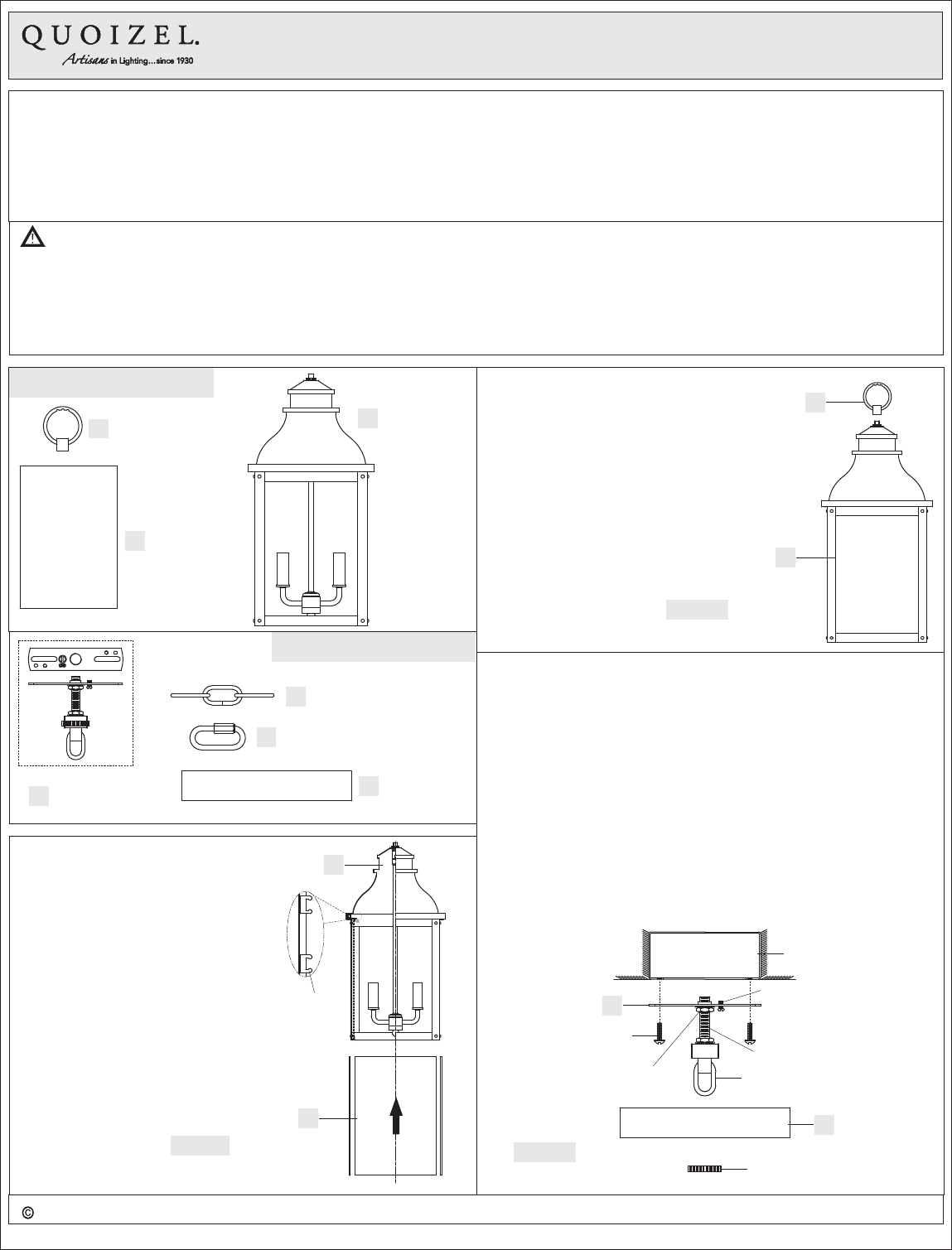 QUOIZEL.
Artisans in Lighting...since 1930

©