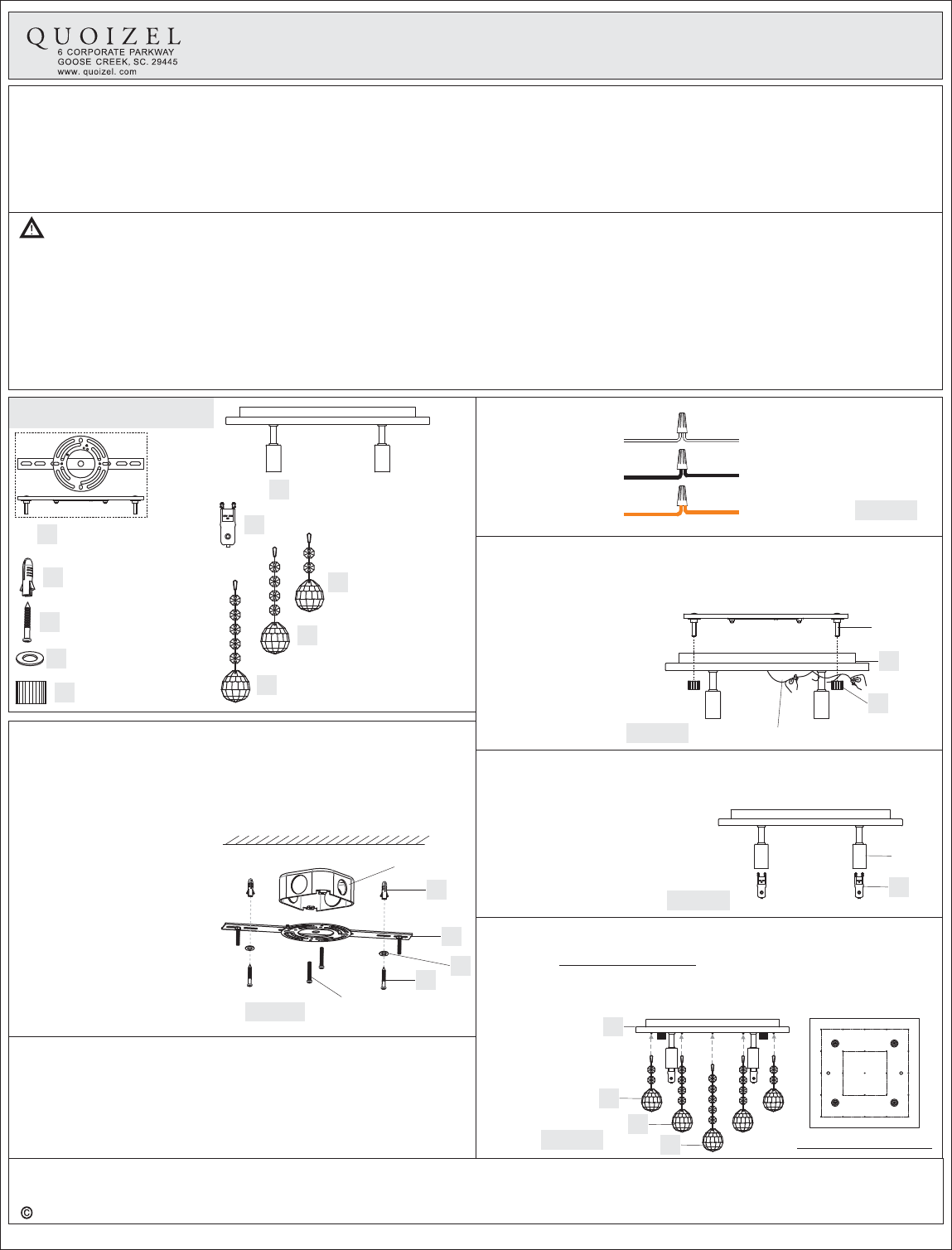 QUOIZEL
6 CORPORATE PARKWAY
GOOSE CREEK, SC. 29445
www. quoizel. com

©