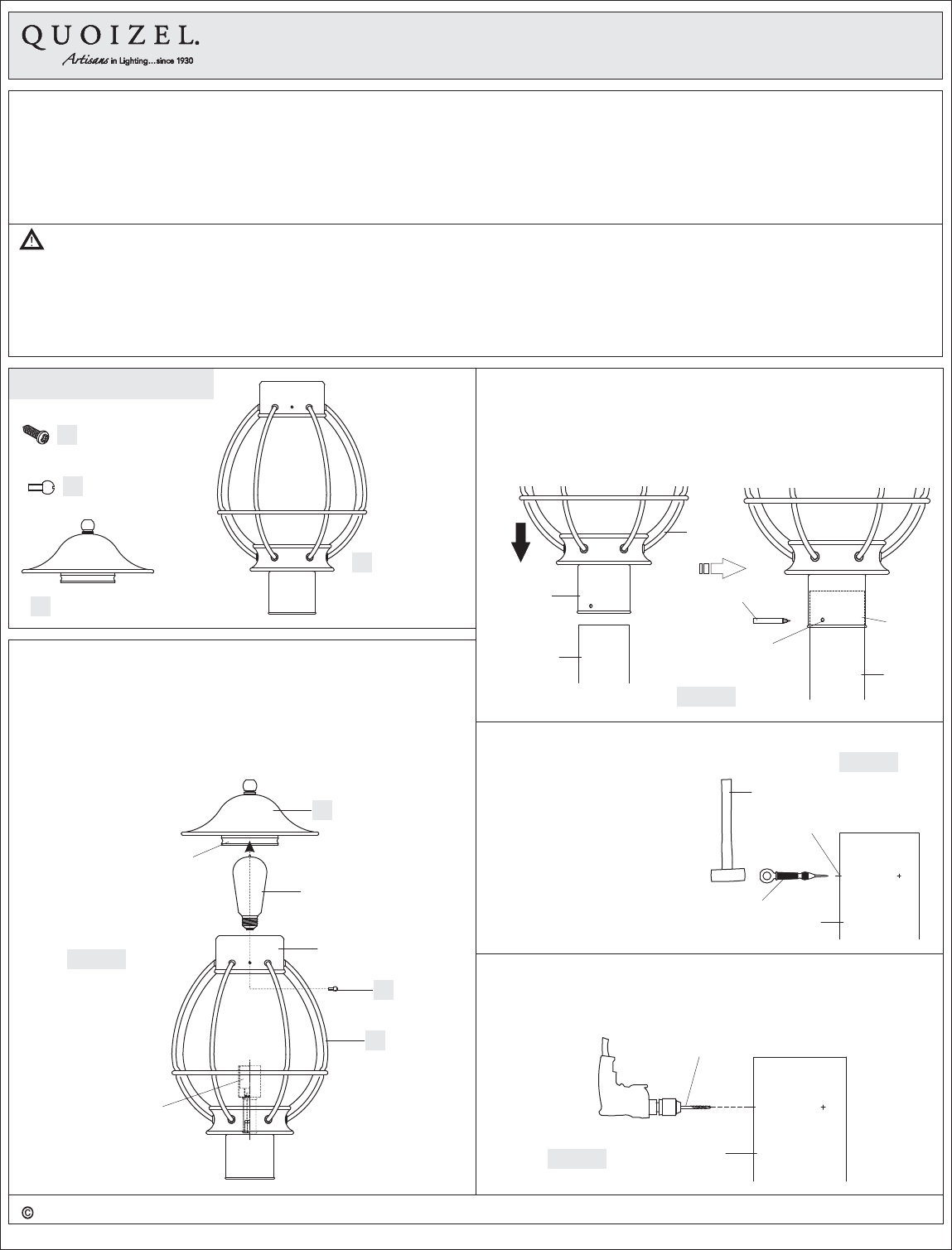 QUOIZEL.
Artisans in Lighting...since 1930

©