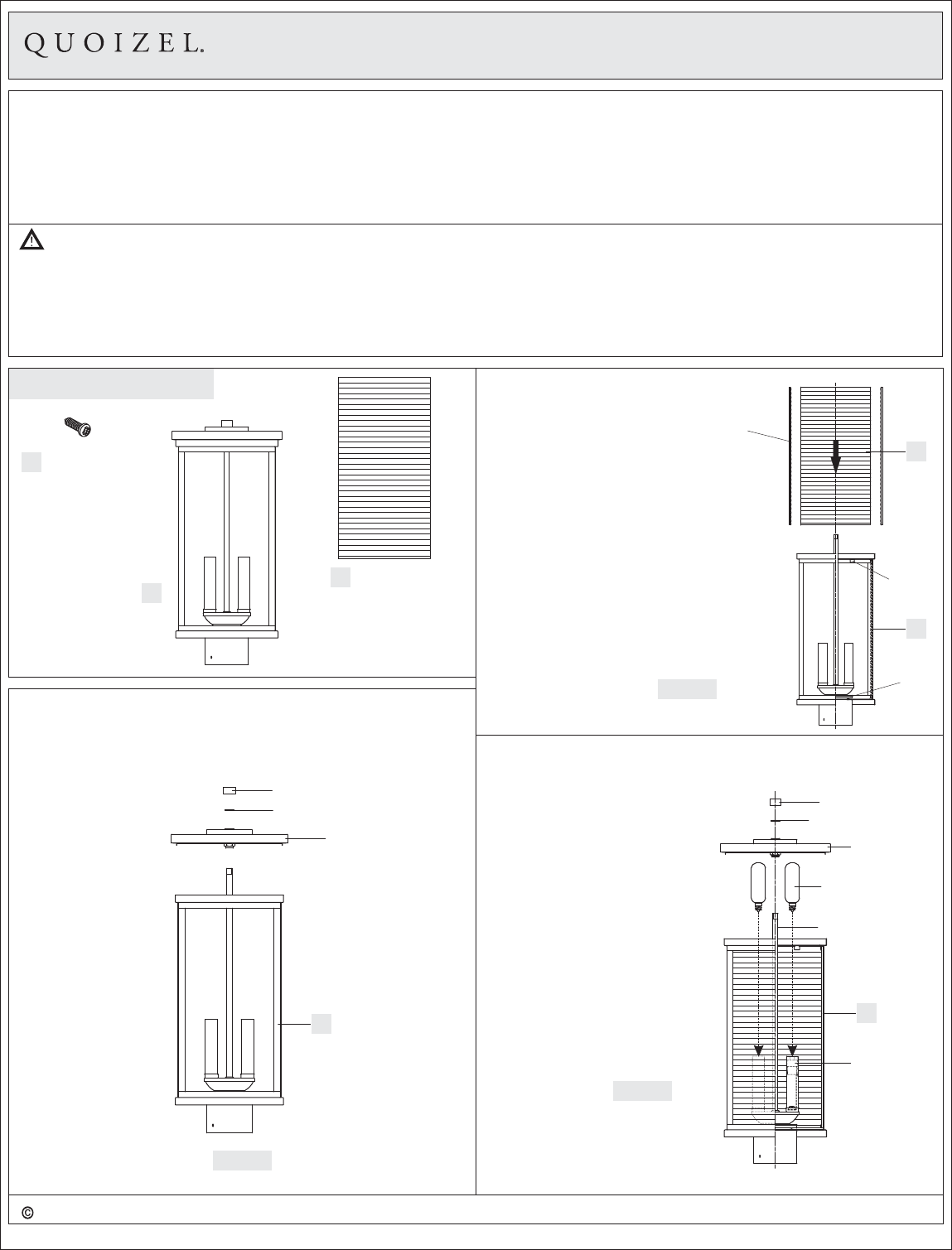 QUOIZEL.

©