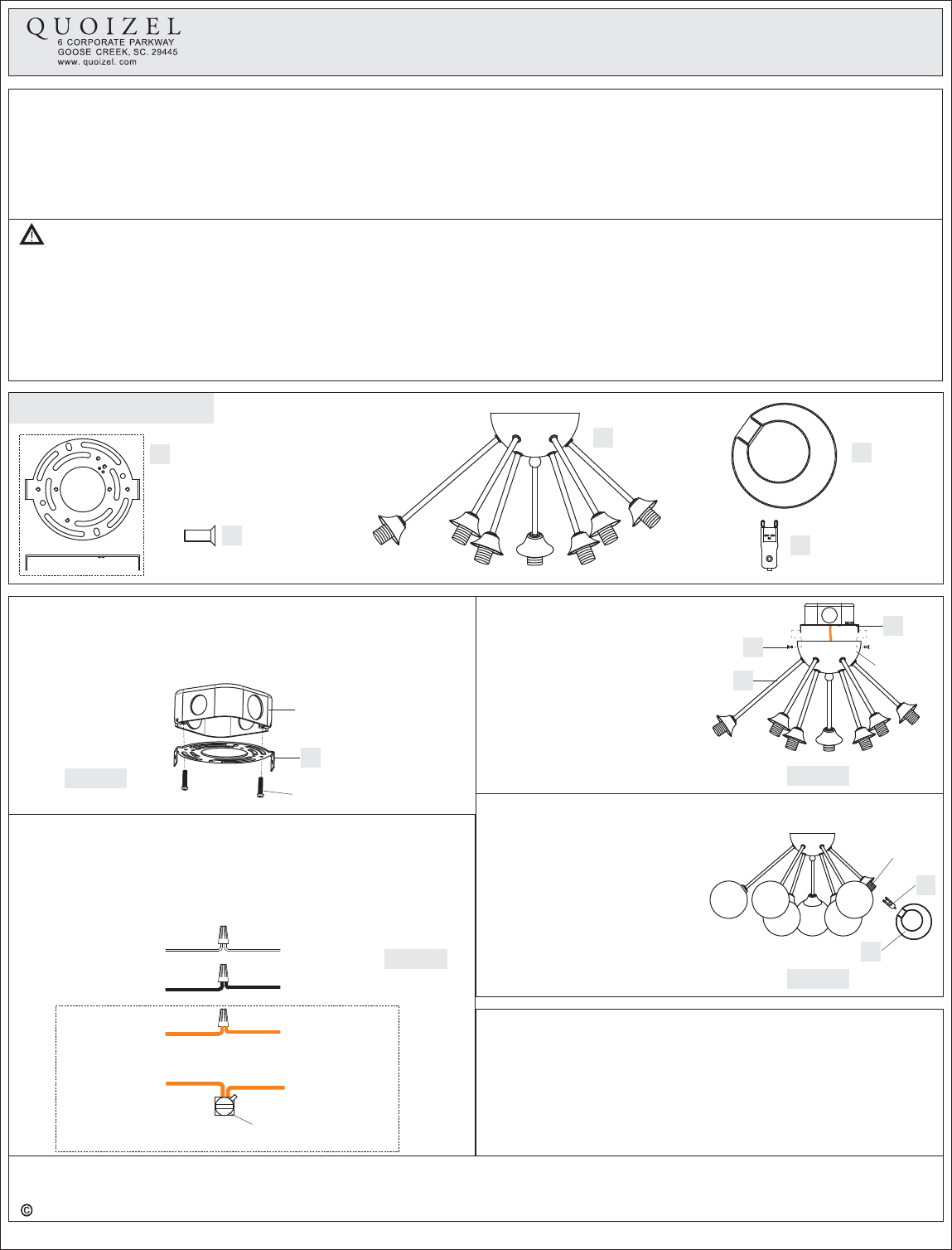 QUOIZEL
6 CORPORATE PARKWAY
GOOSE CREEK, SC. 29445
www. quoizel. com

©