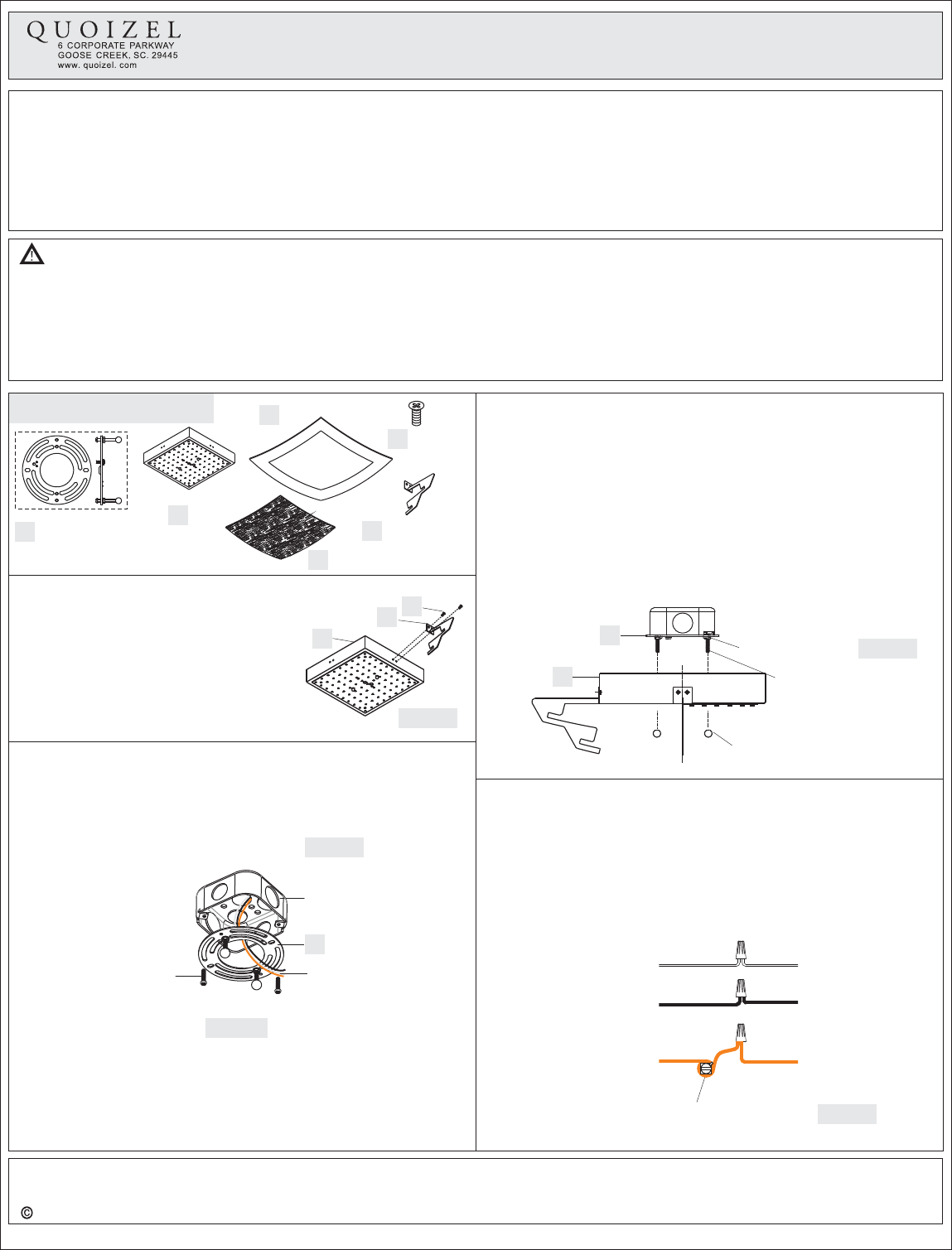 QUOIZEL
6 CORPORATE PARKWAY
GOOSE CREEK, SC. 29445
www. quoizel. com

©