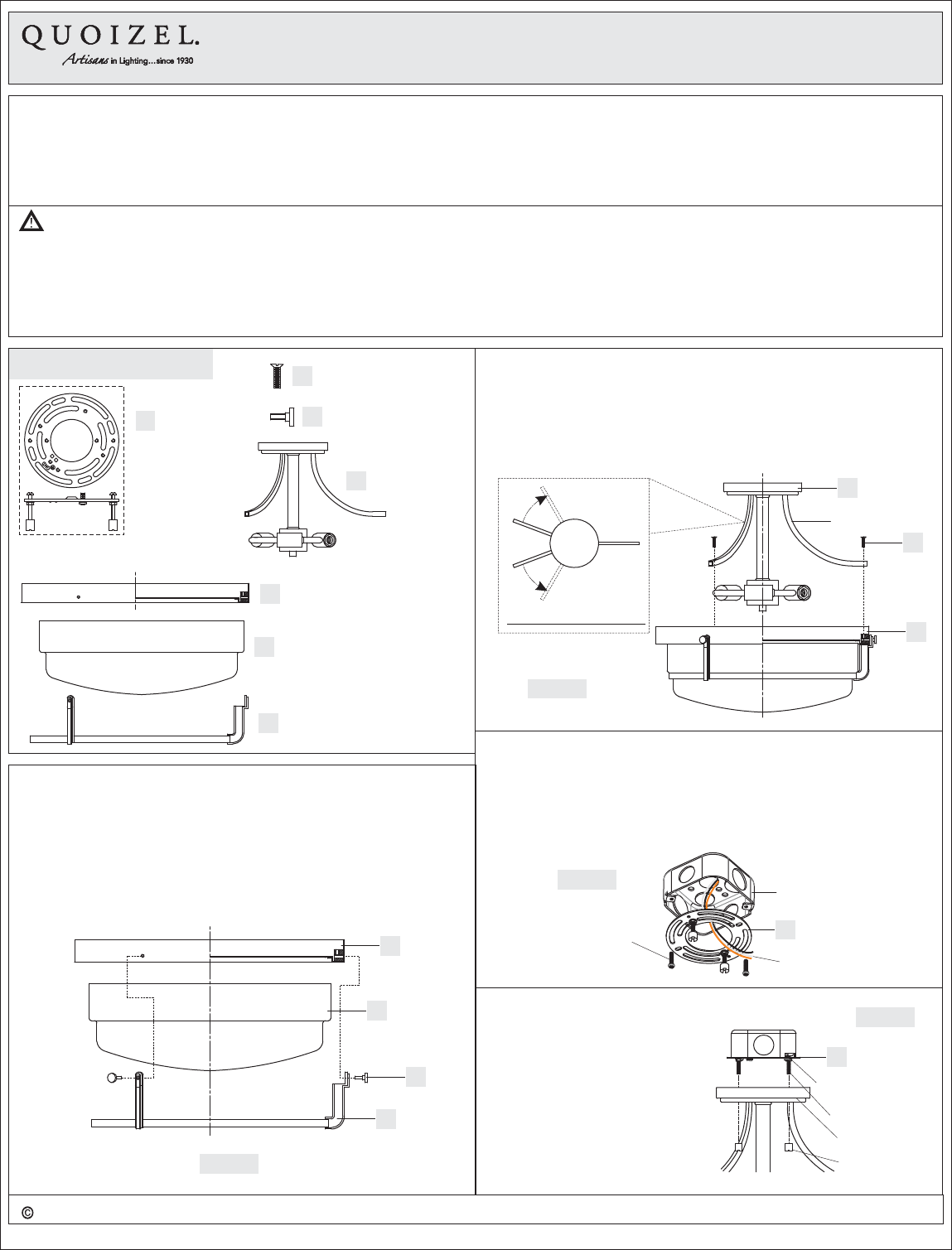 QUOIZEL.
Artisans in Lighting...since 1930

©