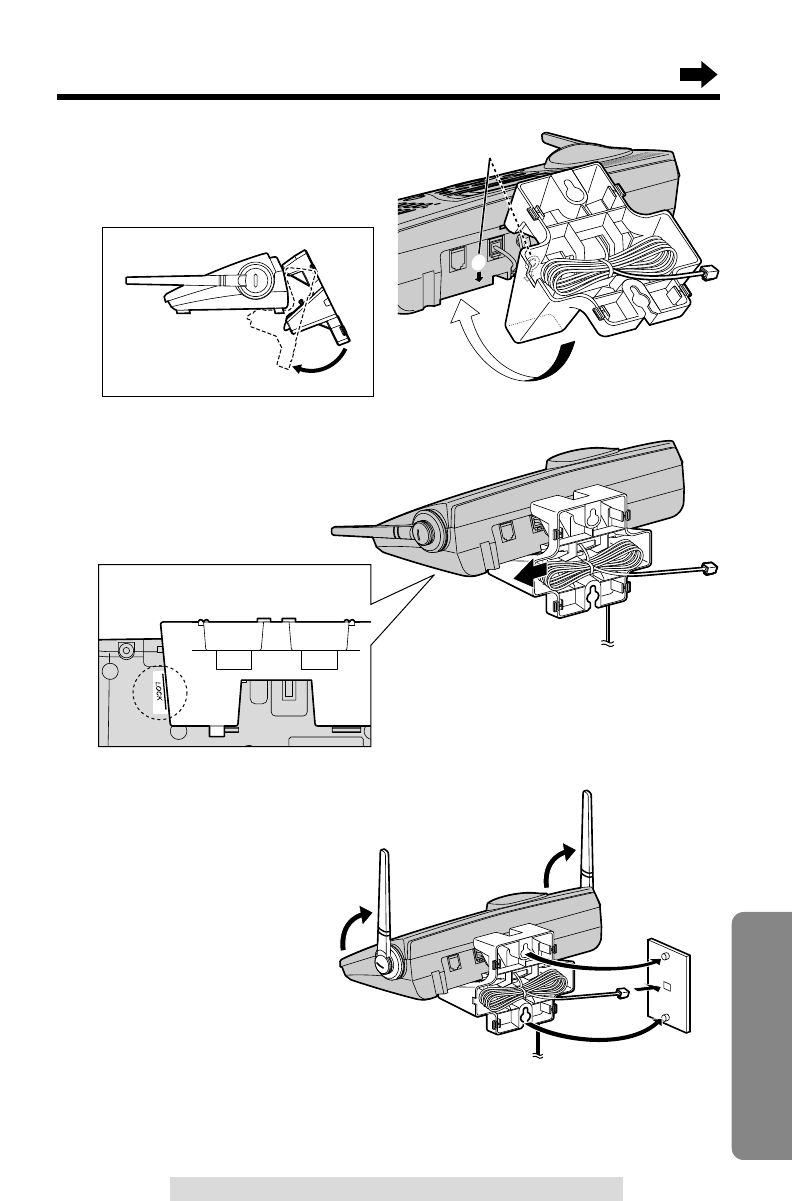 LOCK