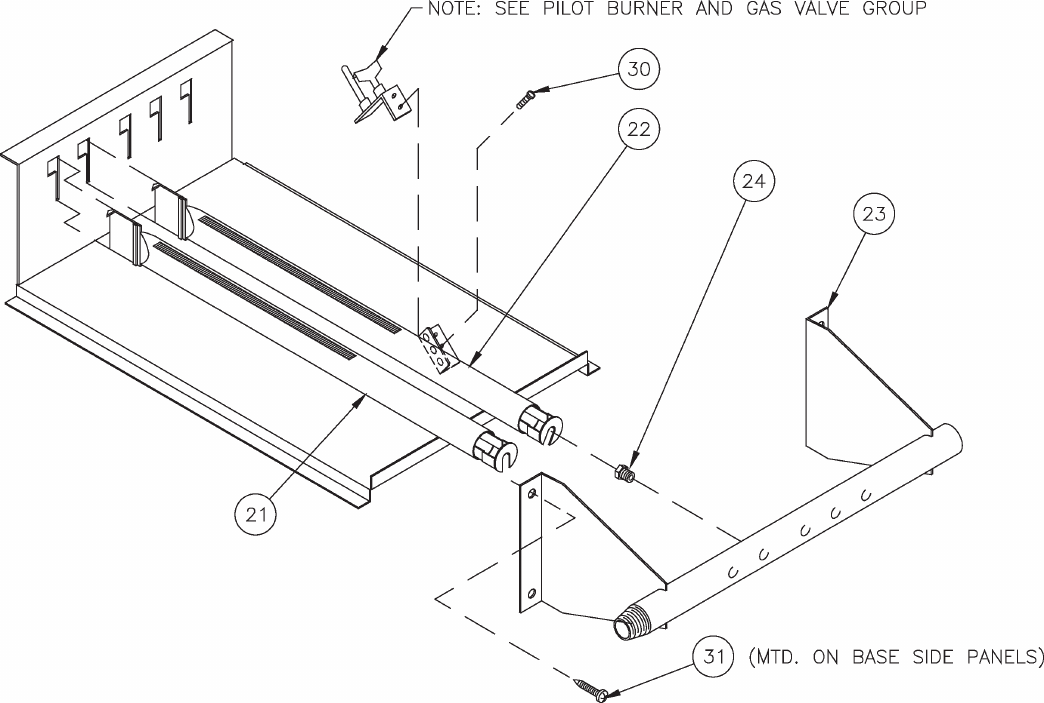 NOTE: SEE PILOT BURNER AND GAS VALVE GROUP

30

22

24

23

21

31 (MTD. ON BASE SIDE PANELS)