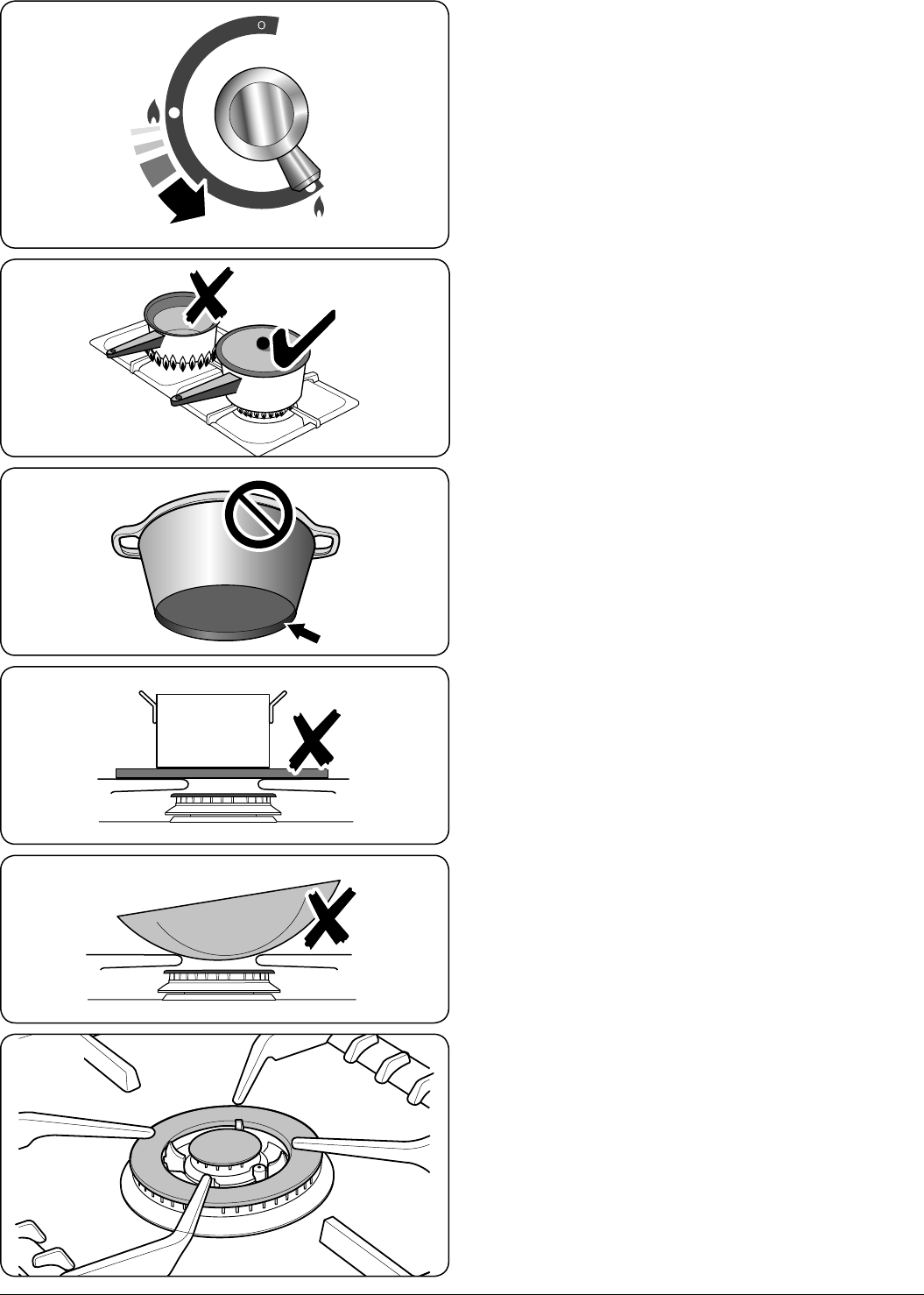 O