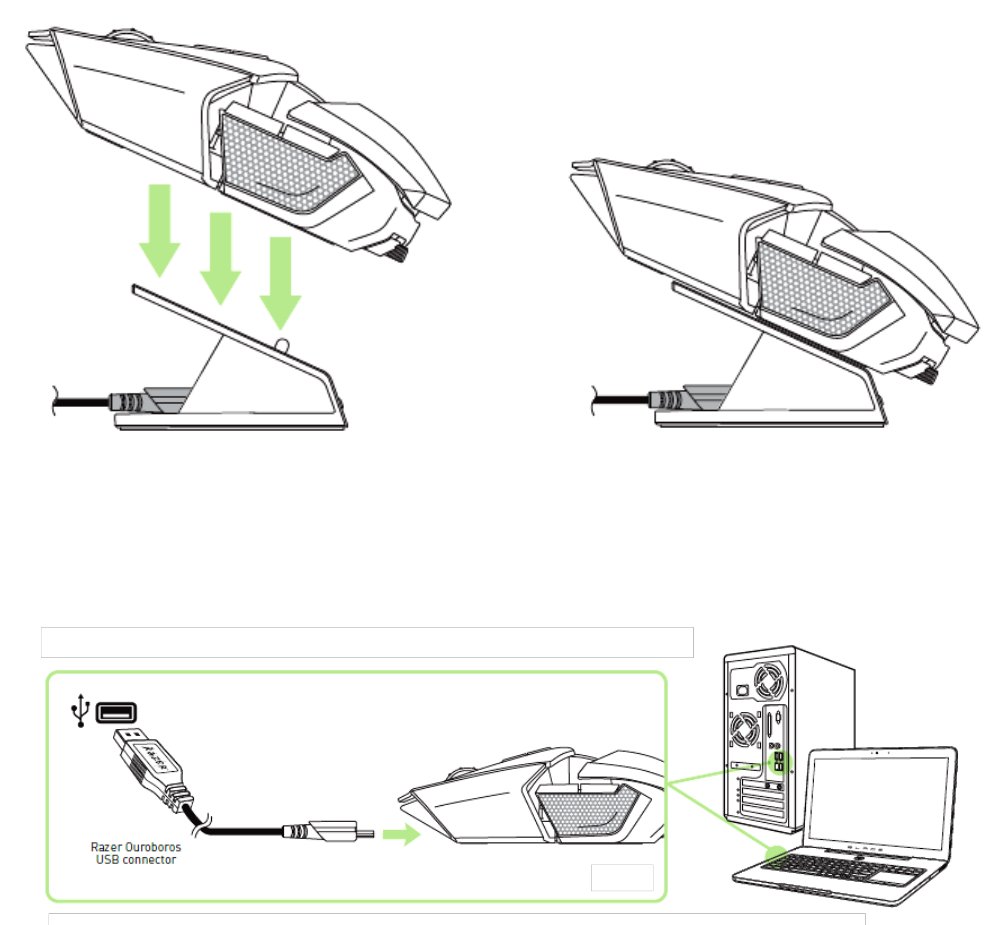 RAZER

Razer Ouroboros USB connector