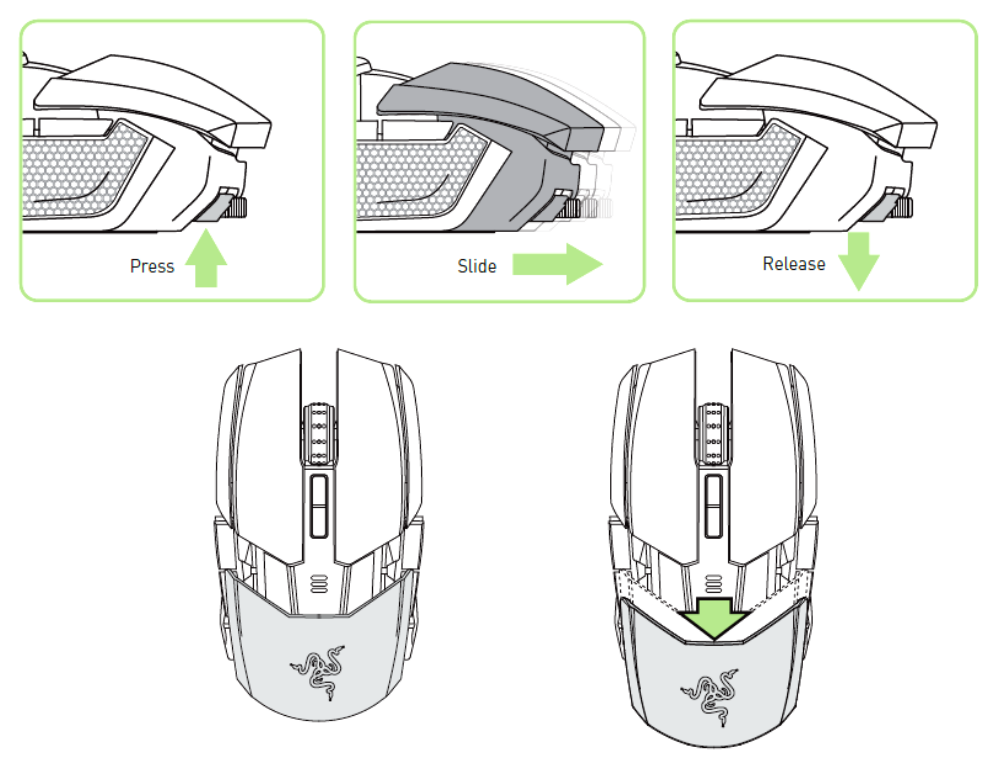 Press

Slide

Release