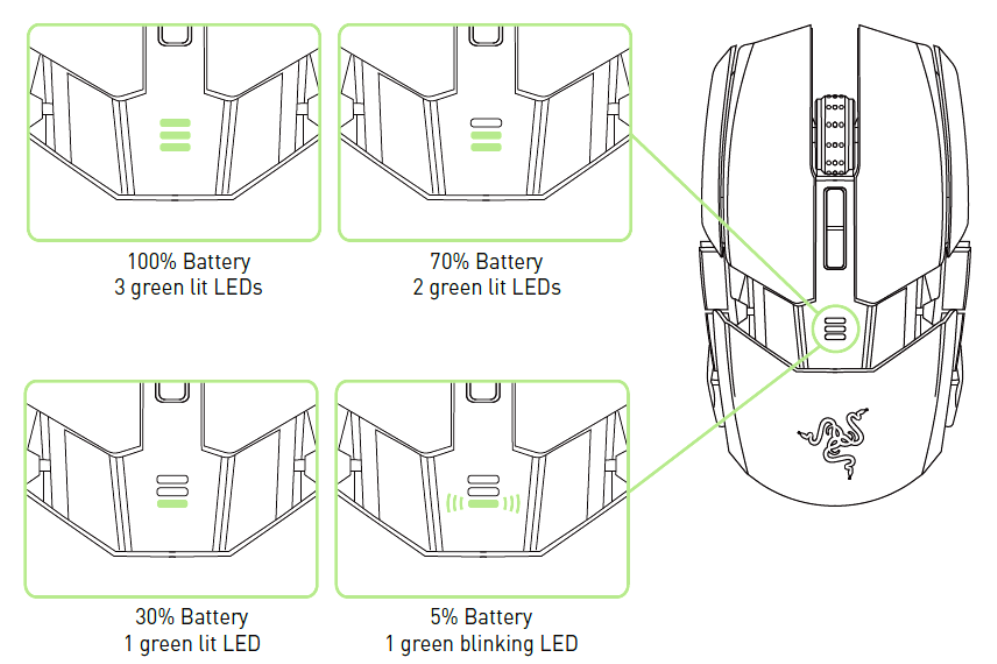 100% Battery
3 green lit LEDs

70% Battery
2 green lit LEDs

30% Battery
1 green lit LED

5% Battery
1 green blinking LED