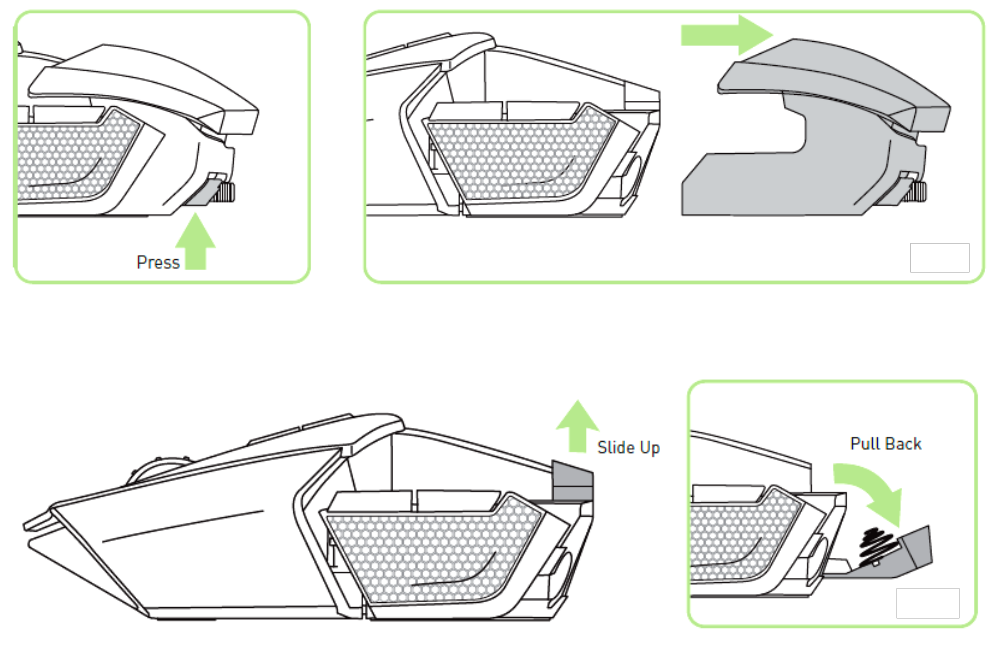 Press

Slide Up

Pull Back