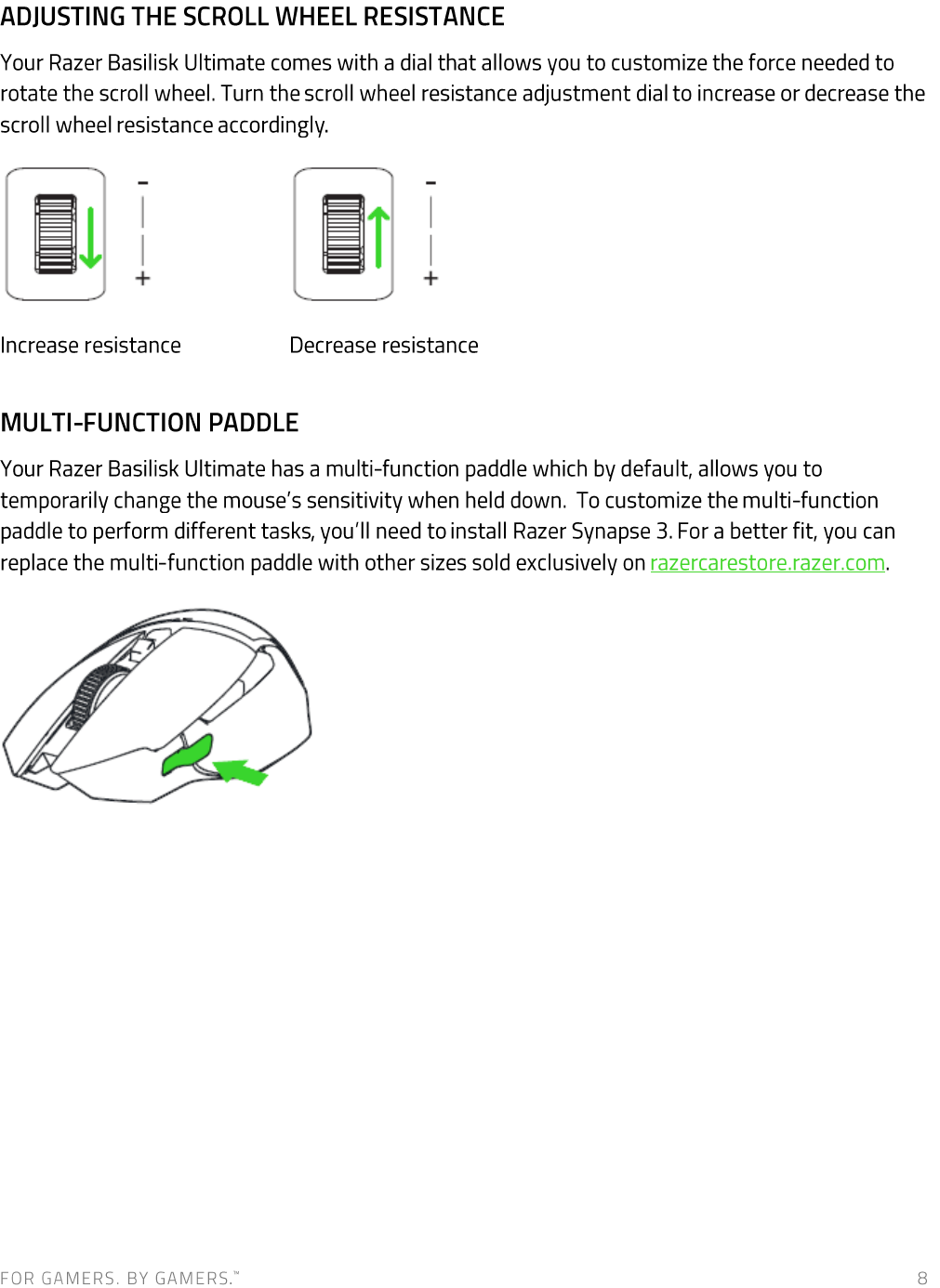 ADJUSTING THE SCROLL WHEEL RESISTANCE

Your Razer Basilisk Ultimate comes with a dial that allows you to customize the force needed to rotate the scroll wheel. Turn the scroll wheel resistance adjustment dial to increase or decrease the scroll wheel resistance accordingly.

-
+

-
+

Increase resistance

Decrease resistance

MULTI-FUNCTION PADDLE

Your Razer Basilisk Ultimate has a multi-function paddle which by default, allows you to temporarily change the mouse's sensitivity when held down. To customize the multi-function paddle to perform different tasks, you'll need to install Razer Synapse 3. For a better fit, you can replace the multi-function paddle with other sizes sold exclusively on razercarestore.razer.com.

FOR GAMERS. BY GAMERS.™

8