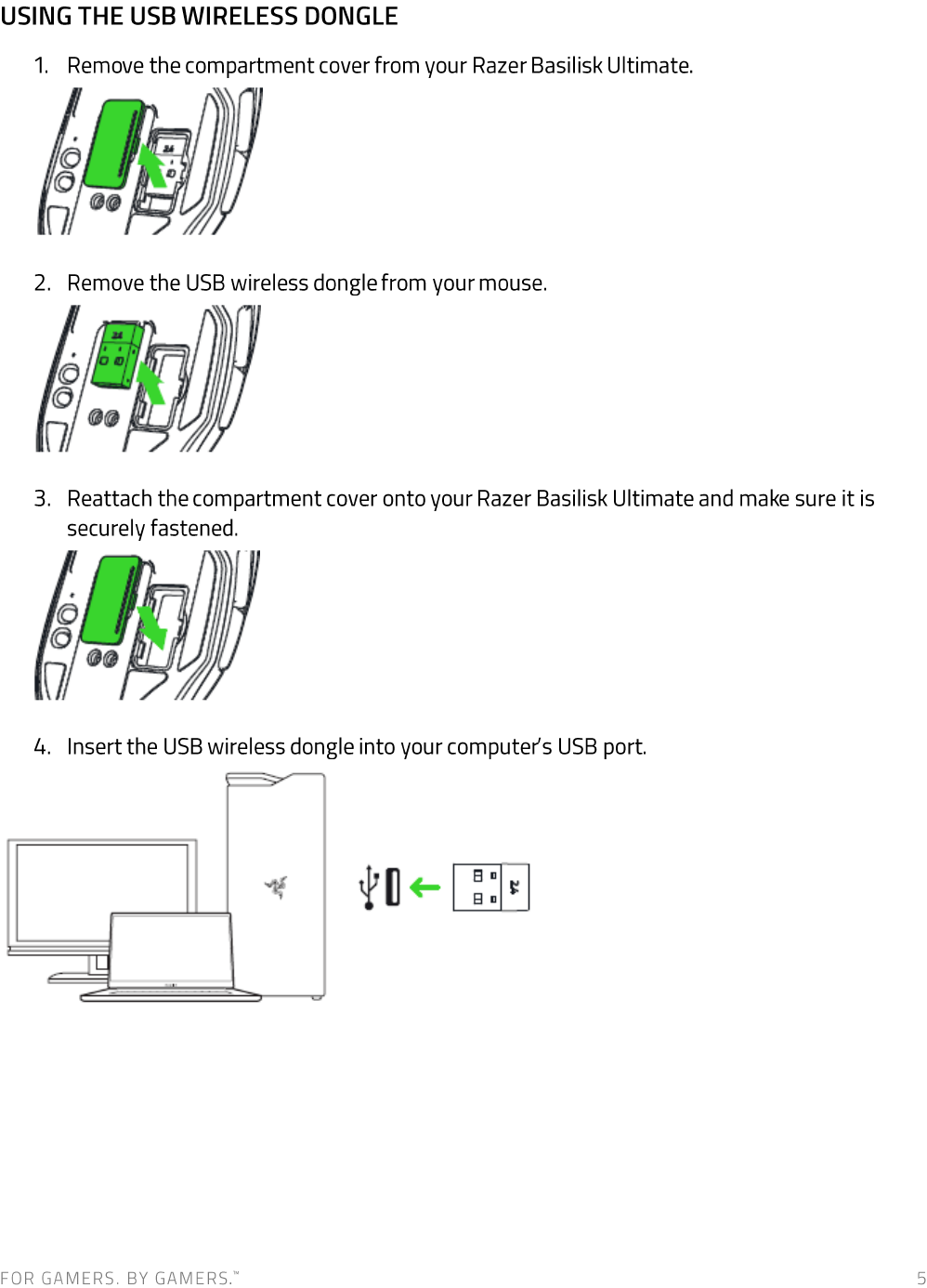 USING THE USB WIRELESS DONGLE

1. Remove the compartment cover from your Razer Basilisk Ultimate.

2. Remove the USB wireless dongle from your mouse.

3. Reattach the compartment cover onto your Razer Basilisk Ultimate and make sure it is securely fastened.

4. Insert the USB wireless dongle into your computer's USB port.

FOR GAMERS. BY GAMERS.™ 5