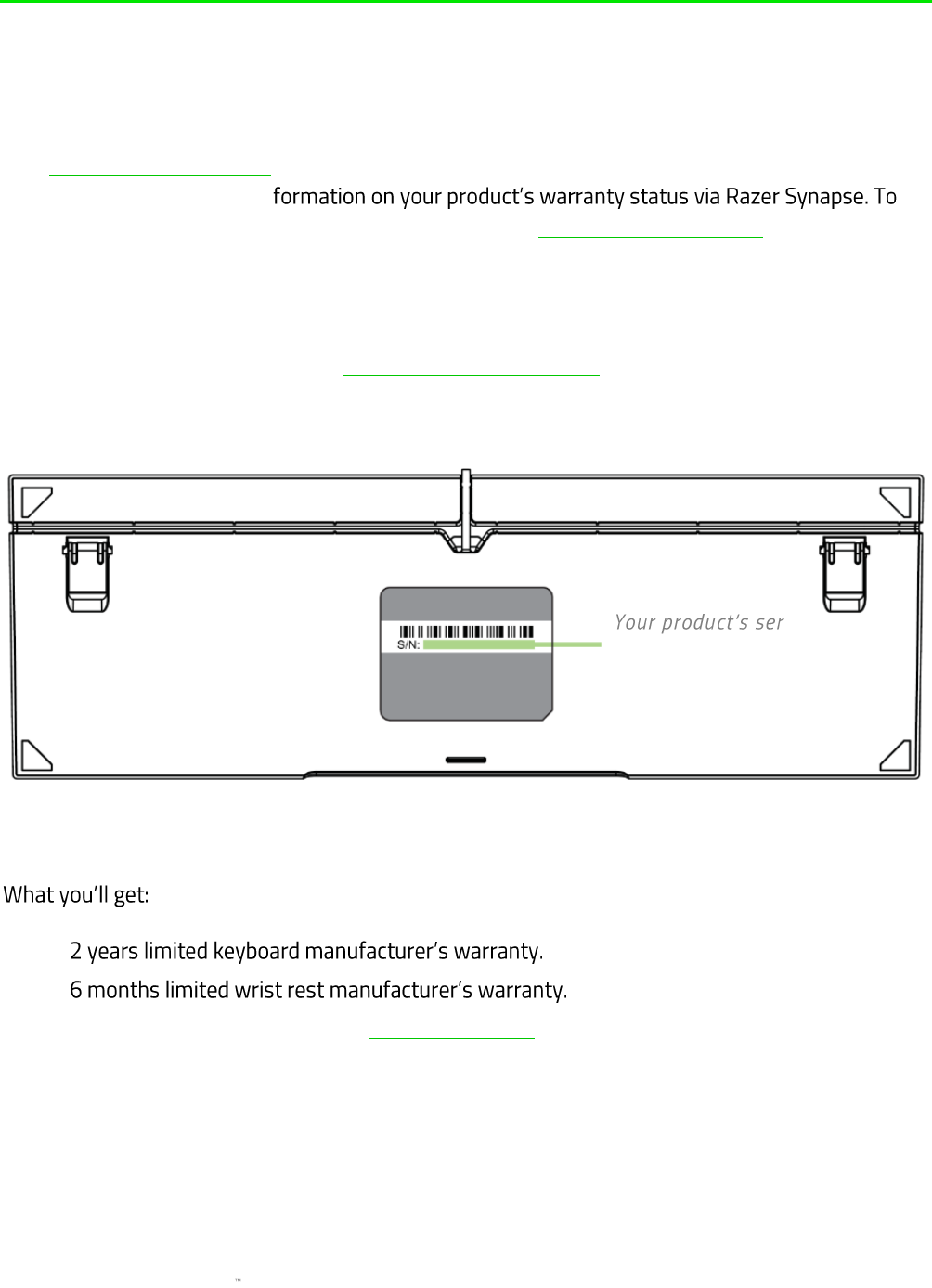 formation on your product's warranty status via Razer Synapse. To

S/N:

Your product's ser

What you'll get:

2 years limited keyboard manufacturer's warranty.

6 months limited wrist rest manufacturer's warranty.

™