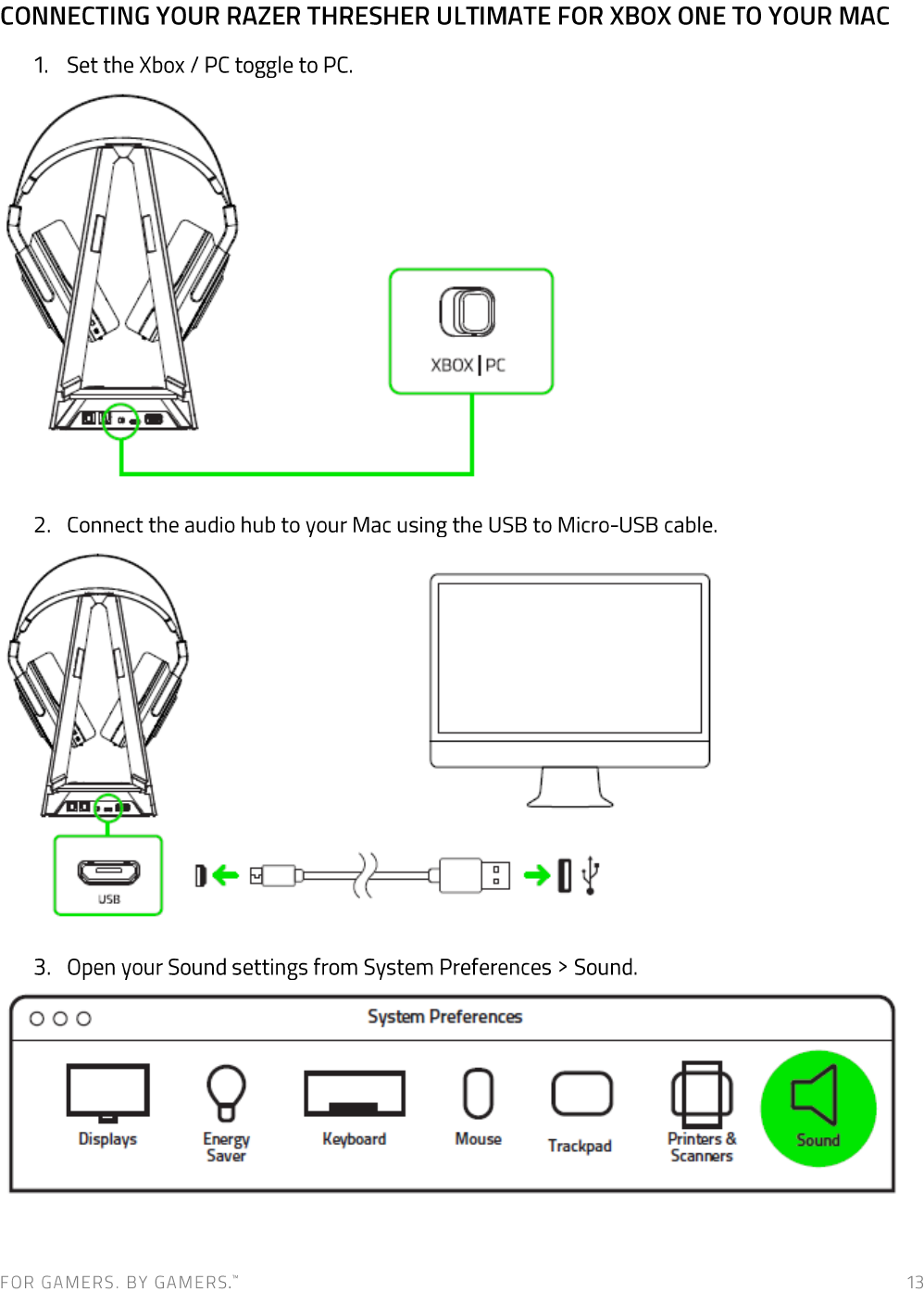 CONNECTING YOUR RAZER THRESHER ULTIMATE FOR XBOX ONE TO YOUR MAC

1. Set the Xbox / PC toggle to PC.

XBOX | PC

2. Connect the audio hub to your Mac using the USB to Micro-USB cable.

USB

3. Open your Sound settings from System Preferences > Sound.

System Preferences

Displays

Energy Saver

Keyboard

Mouse

Trackpad

Printers & Scanners

Sound

FOR GAMERS. BY GAMERS.™

13