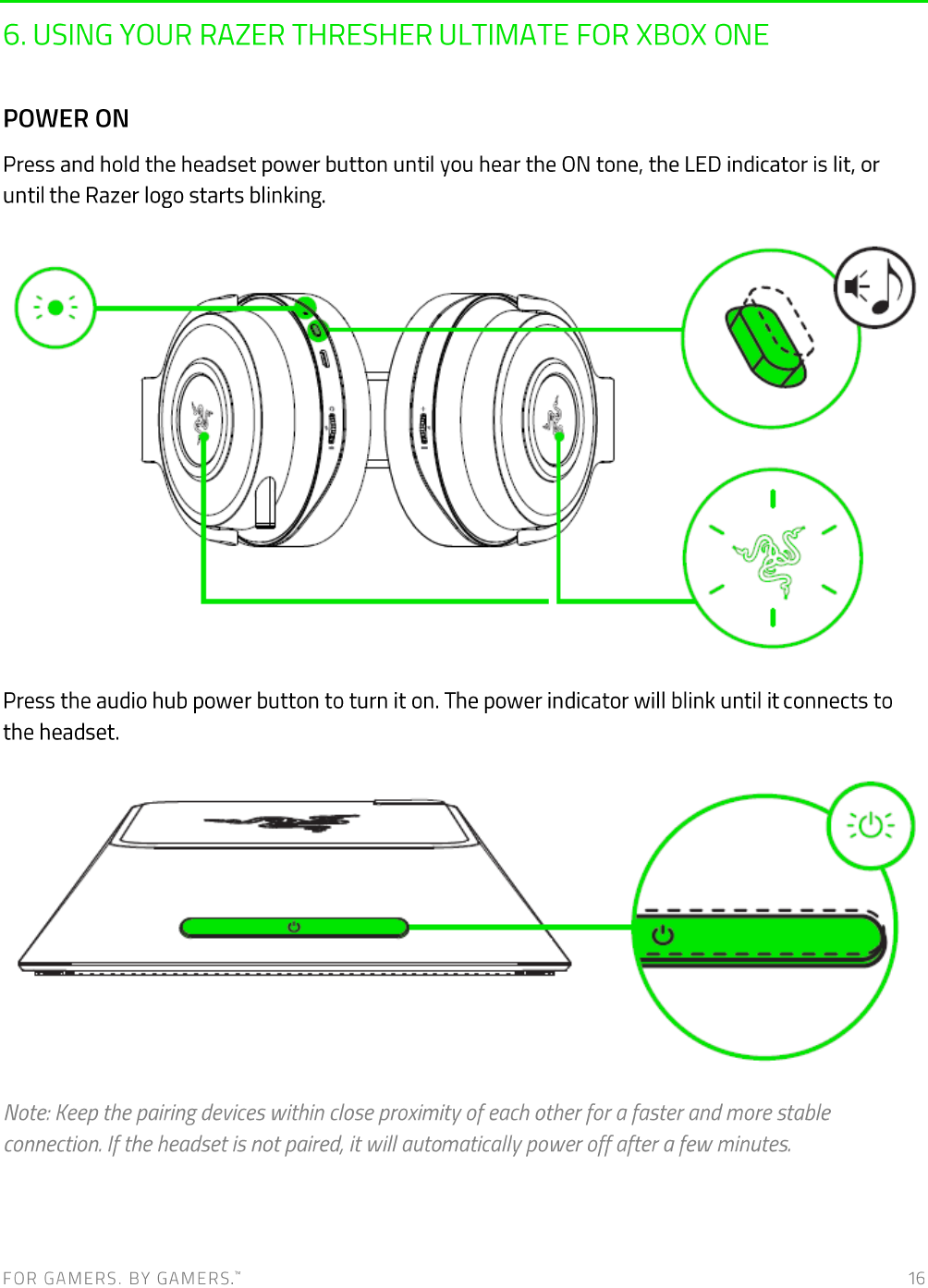 6. USING YOUR RAZER THRESHER ULTIMATE FOR XBOX ONE

POWER ON

Press and hold the headset power button until you hear the ON tone, the LED indicator is lit, or until the Razer logo starts blinking.

Press the audio hub power button to turn it on. The power indicator will blink until it connects to the headset.

Note: Keep the pairing devices within close proximity of each other for a faster and more stable connection. If the headset is not paired, it will automatically power off after a few minutes.

FOR GAMERS. BY GAMERS.™

16