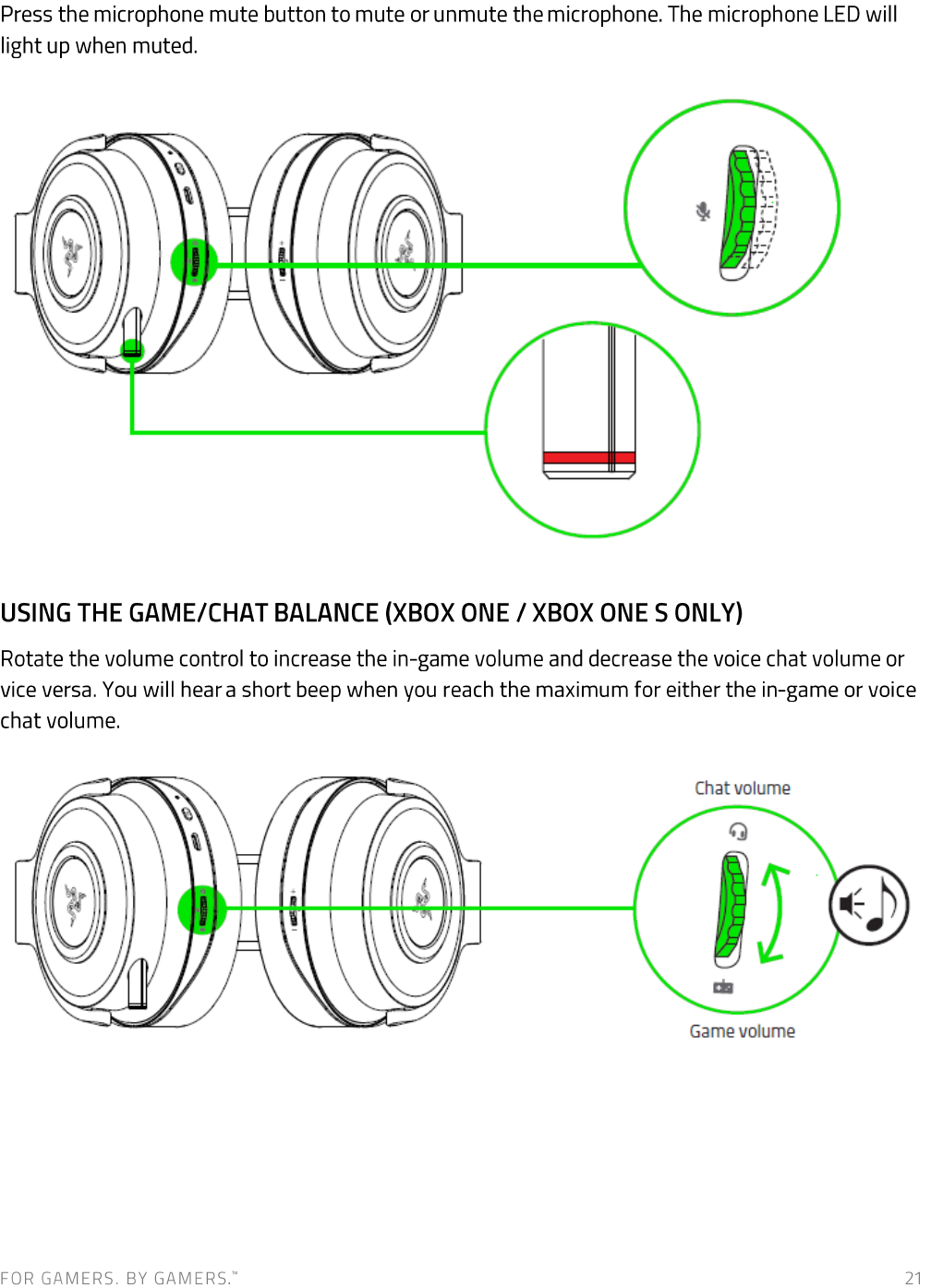 Press the microphone mute button to mute or unmute the microphone. The microphone LED will light up when muted.

USING THE GAME/CHAT BALANCE (XBOX ONE / XBOX ONE S ONLY)

Rotate the volume control to increase the in-game volume and decrease the voice chat volume or vice versa. You will hear a short beep when you reach the maximum for either the in-game or voice chat volume.

Chat volume

Game volume

FOR GAMERS. BY GAMERS.™

21