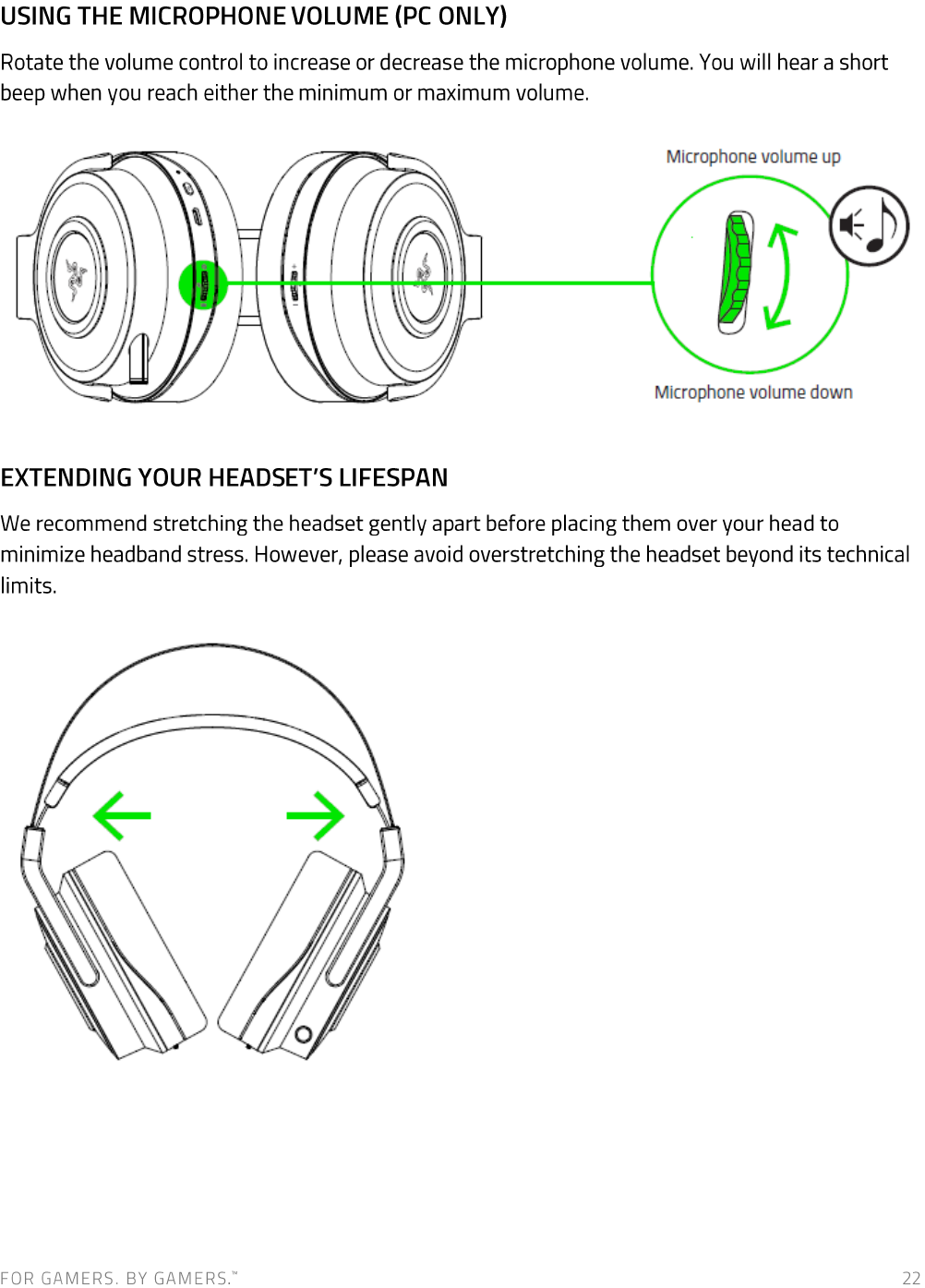 USING THE MICROPHONE VOLUME (PC ONLY)

Rotate the volume control to increase or decrease the microphone volume. You will hear a short beep when you reach either the minimum or maximum volume.

Microphone volume up

Microphone volume down

EXTENDING YOUR HEADSET'S LIFESPAN

We recommend stretching the headset gently apart before placing them over your head to minimize headband stress. However, please avoid overstretching the headset beyond its technical limits.

FOR GAMERS. BY GAMERS.™ 22