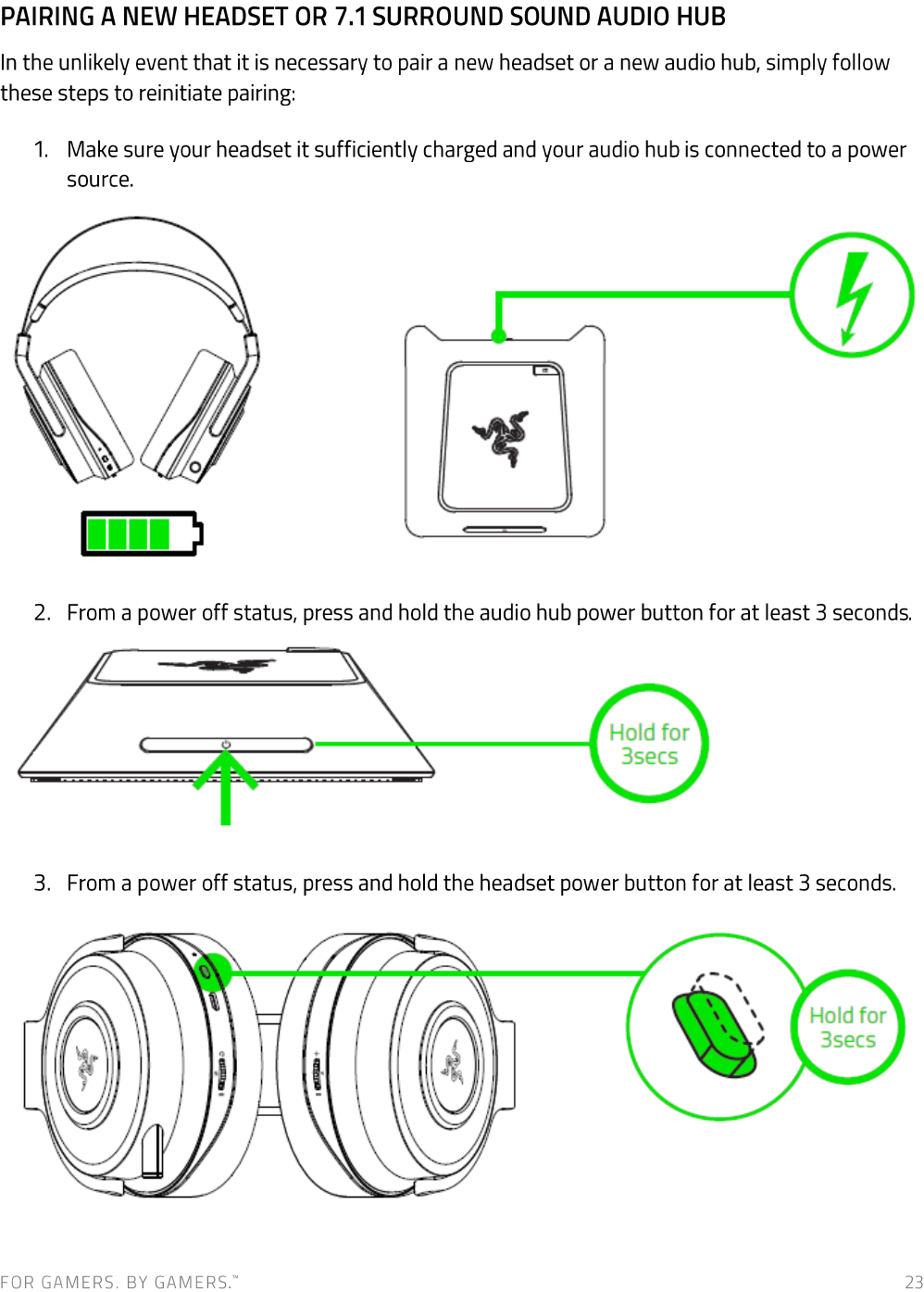 PAIRING A NEW HEADSET OR 7.1 SURROUND SOUND AUDIO HUB

In the unlikely event that it is necessary to pair a new headset or a new audio hub, simply follow these steps to reinitiate pairing:

1. Make sure your headset it sufficiently charged and your audio hub is connected to a power source.

2. From a power off status, press and hold the audio hub power button for at least 3 seconds.

Hold for 3secs

3. From a power off status, press and hold the headset power button for at least 3 seconds.

Hold for 3secs

FOR GAMERS. BY GAMERS.™ 23