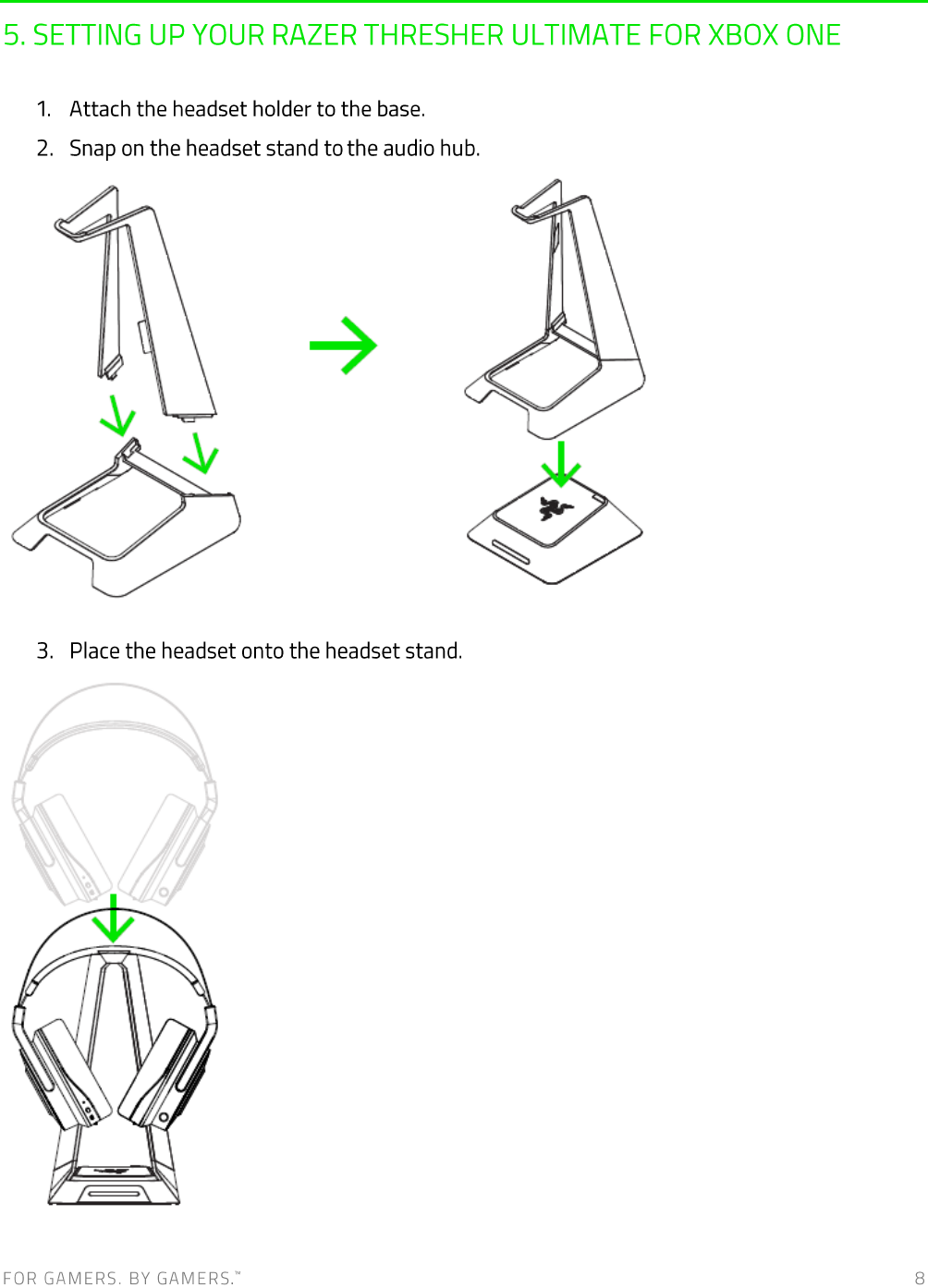 5. SETTING UP YOUR RAZER THRESHER ULTIMATE FOR XBOX ONE

1. Attach the headset holder to the base.

2. Snap on the headset stand to the audio hub.

3. Place the headset onto the headset stand.

FOR GAMERS. BY GAMERS.™ 8