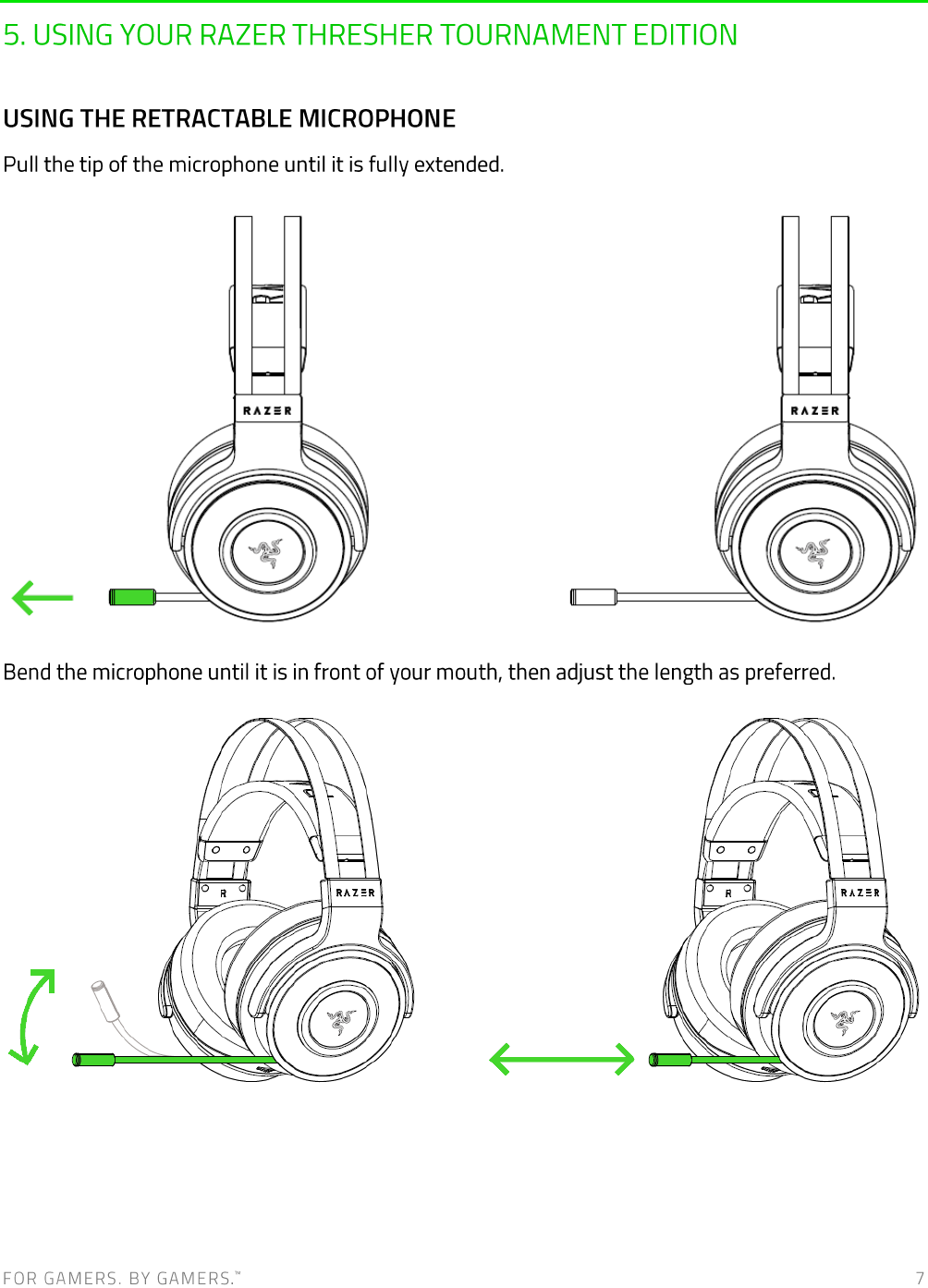 5. USING YOUR RAZER THRESHER TOURNAMENT EDITION

USING THE RETRACTABLE MICROPHONE

Pull the tip of the microphone until it is fully extended.

RAZER

RAZER

Bend the microphone until it is in front of your mouth, then adjust the length as preferred.

R

RAZER

R

RAZER

FOR GAMERS. BY GAMERS.™

7