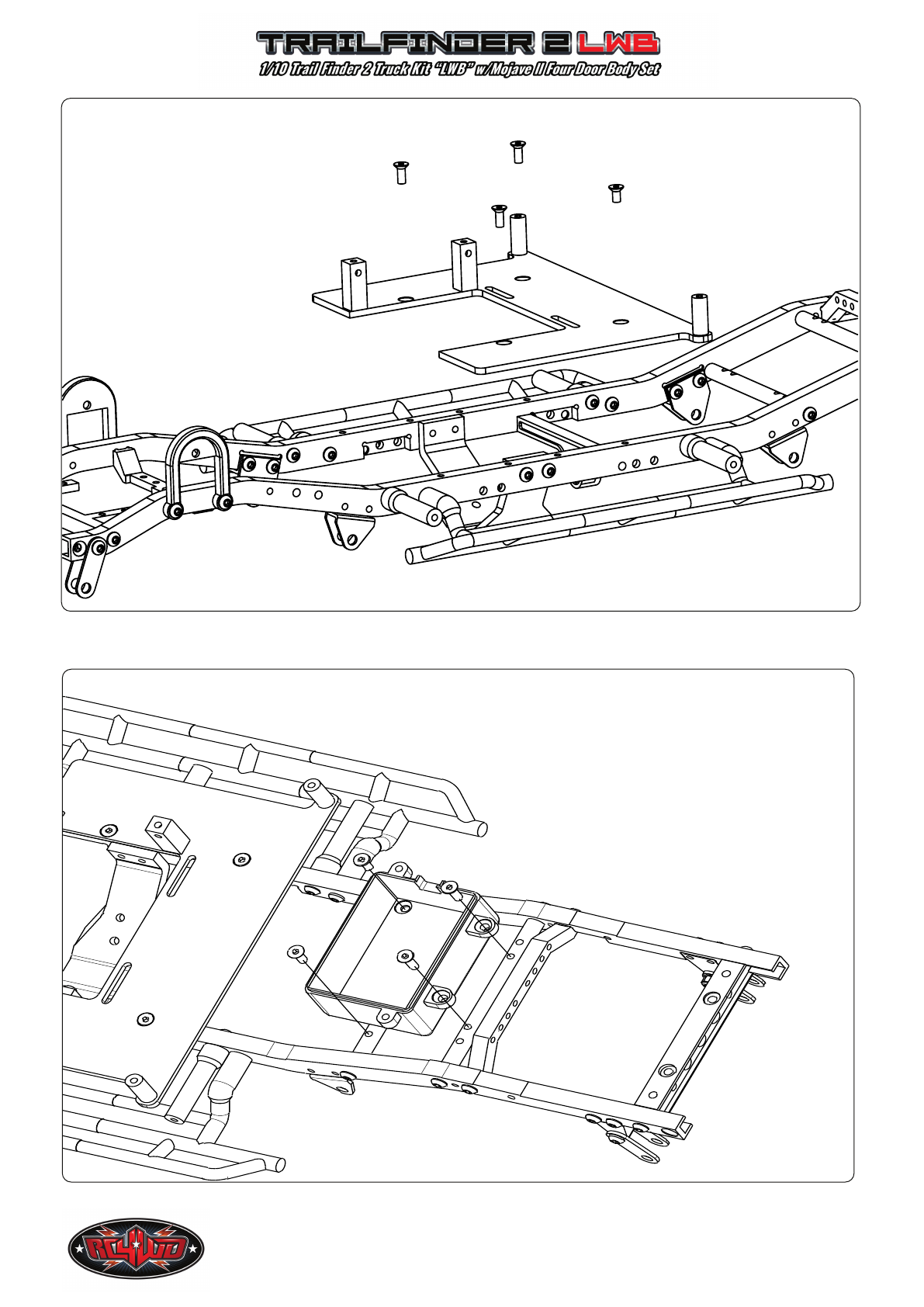 TRAILFINDER 2 LWB
1/10 Trail Finder 2 Truck Kit "LWB" w/Mojave II Four Door Body Set

RC4WD