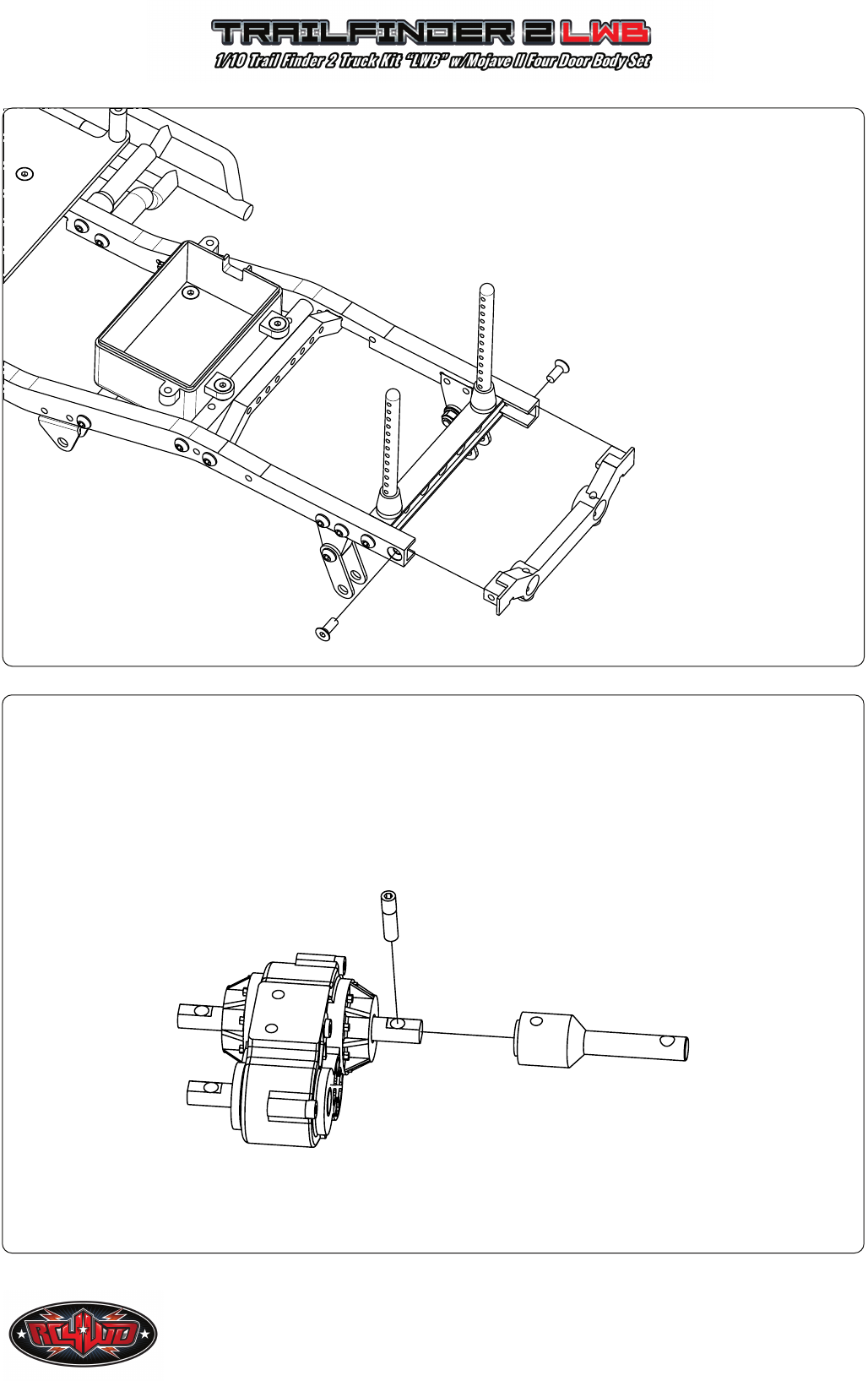 TRAILFINDER 2 LWB
1/10 Trail Finder 2 Truck Kit "LWB" w/Mojave II Four Door Body Set

RC4WD