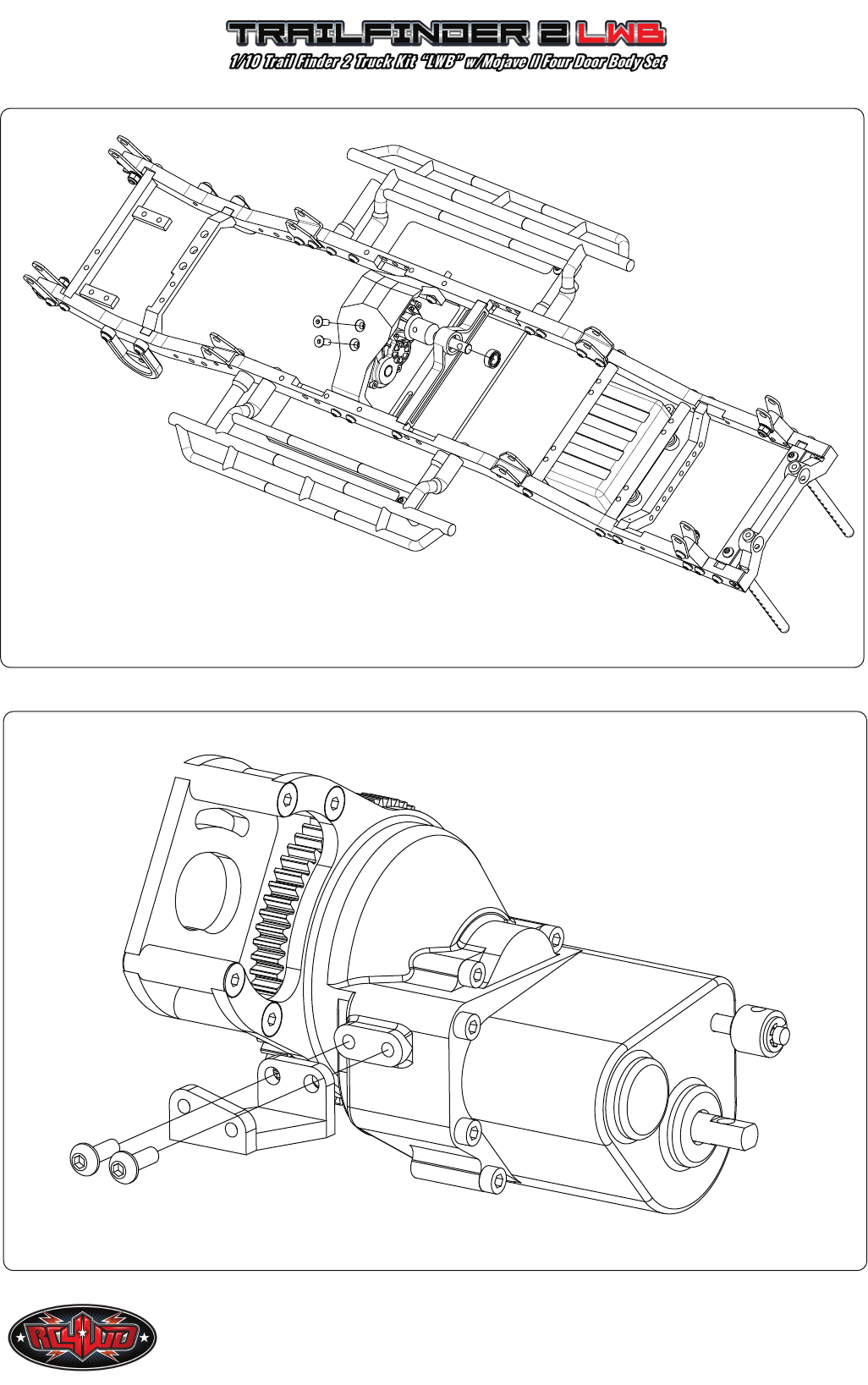 TRAILFINDER 2 LWB
1/10 Trail Finder 2 Truck Kit "LWB" w/Mojave II Four Door Body Set

RC4WD