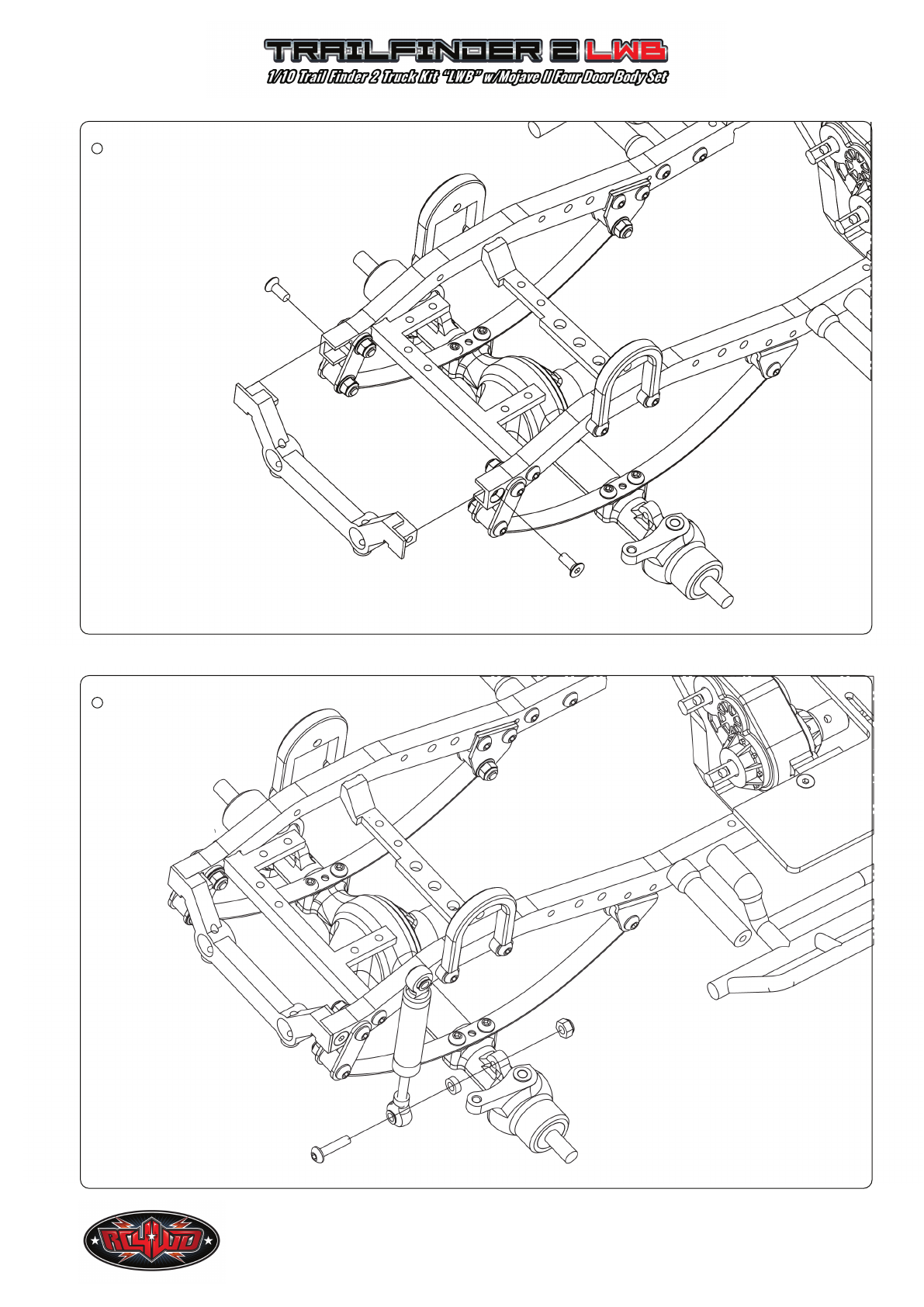 TRAILFINDER 2 LWB
1/10 Trail Finder 2 Truck Kit "LWB" w/Mojave II Four Door Body Set

RC4WD