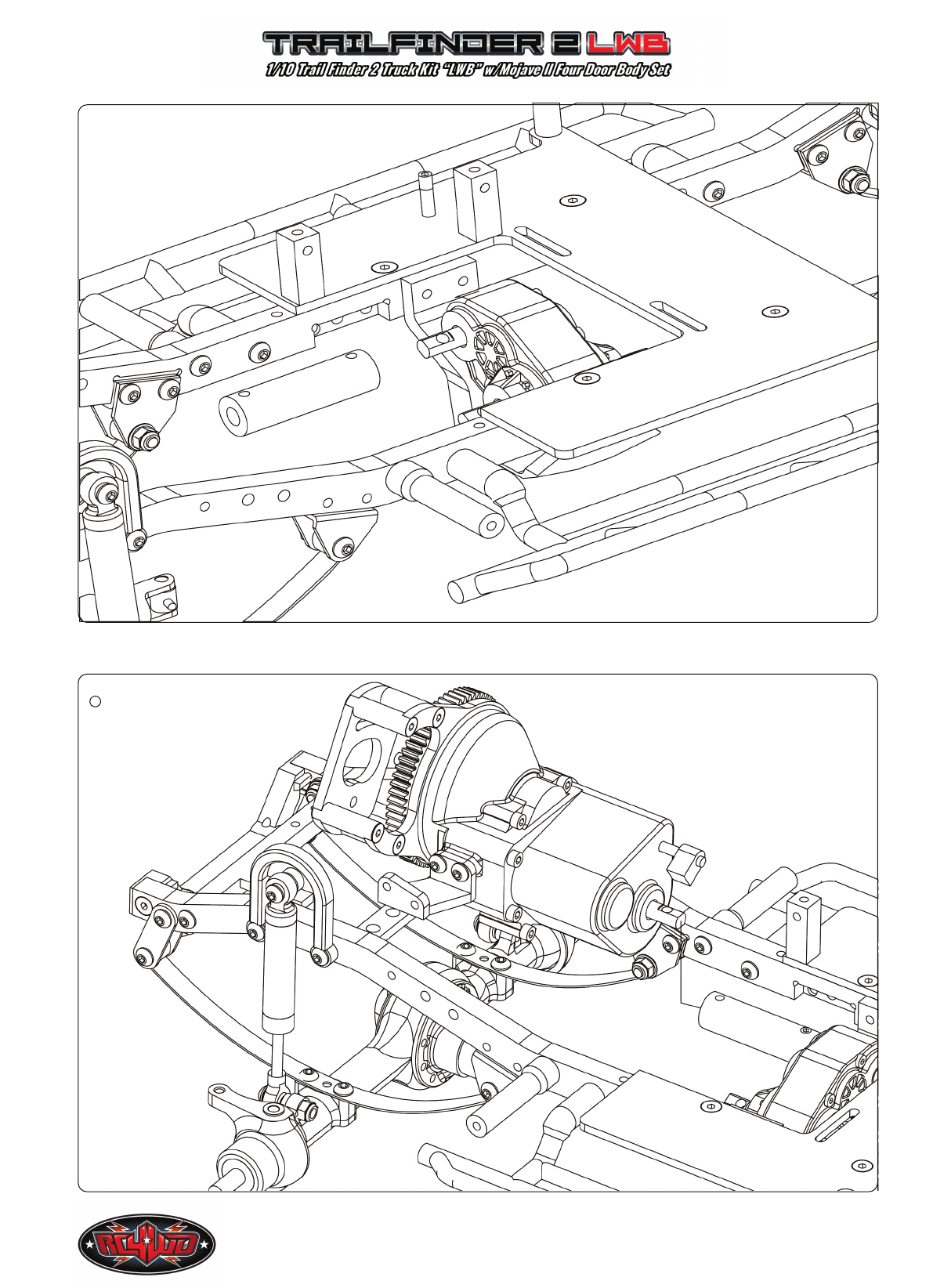 TRAILFINDER 2 LWB
1/10 Trail Finder 2 Truck Kit "LWB" w/Mojave II Four Door Body Set

RC4WD