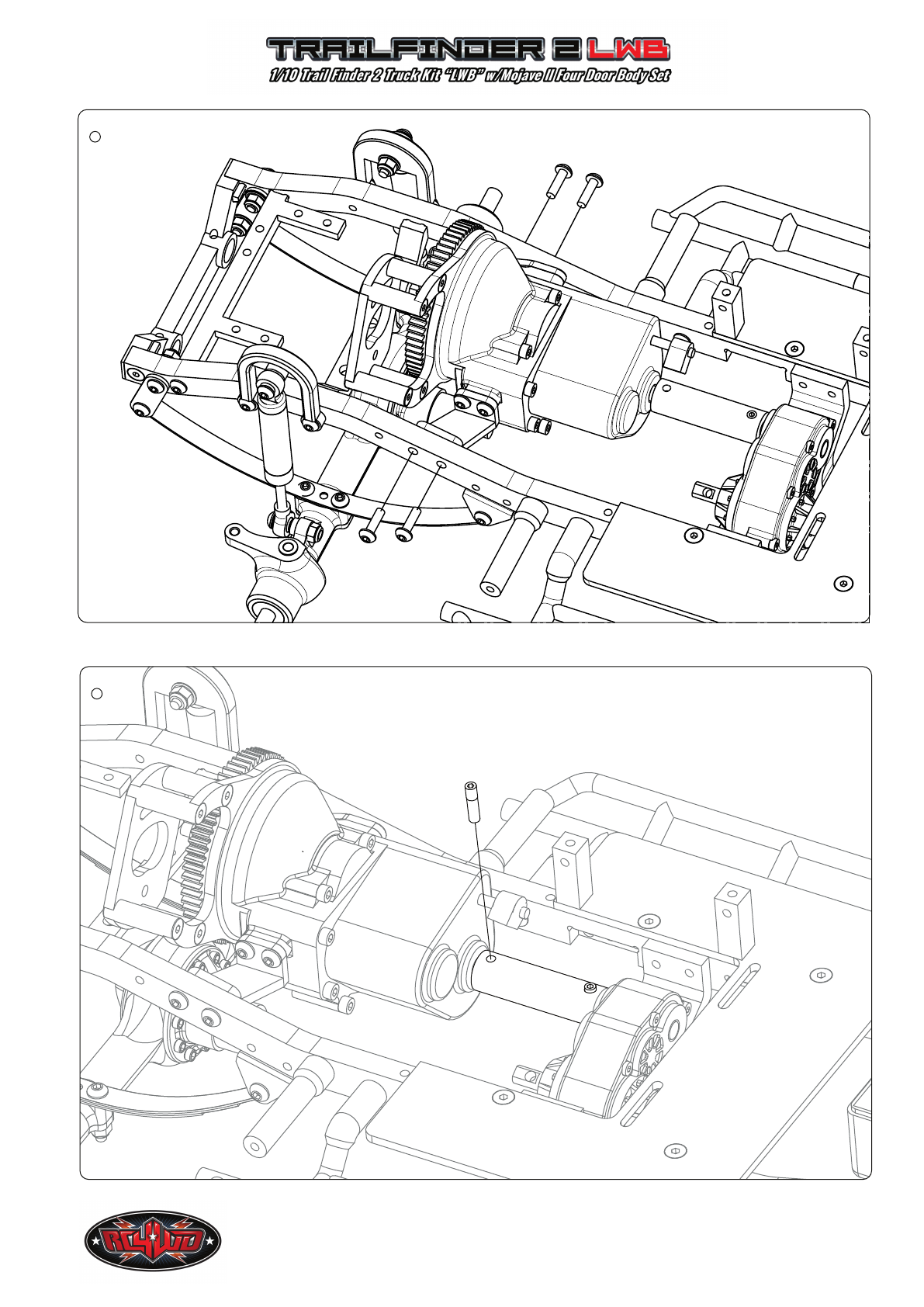 TRAILFINDER 2 LWB
1/10 Trail Finder 2 Truck Kit "LWB" w/Mojave II Four Door Body Set

RC4WD