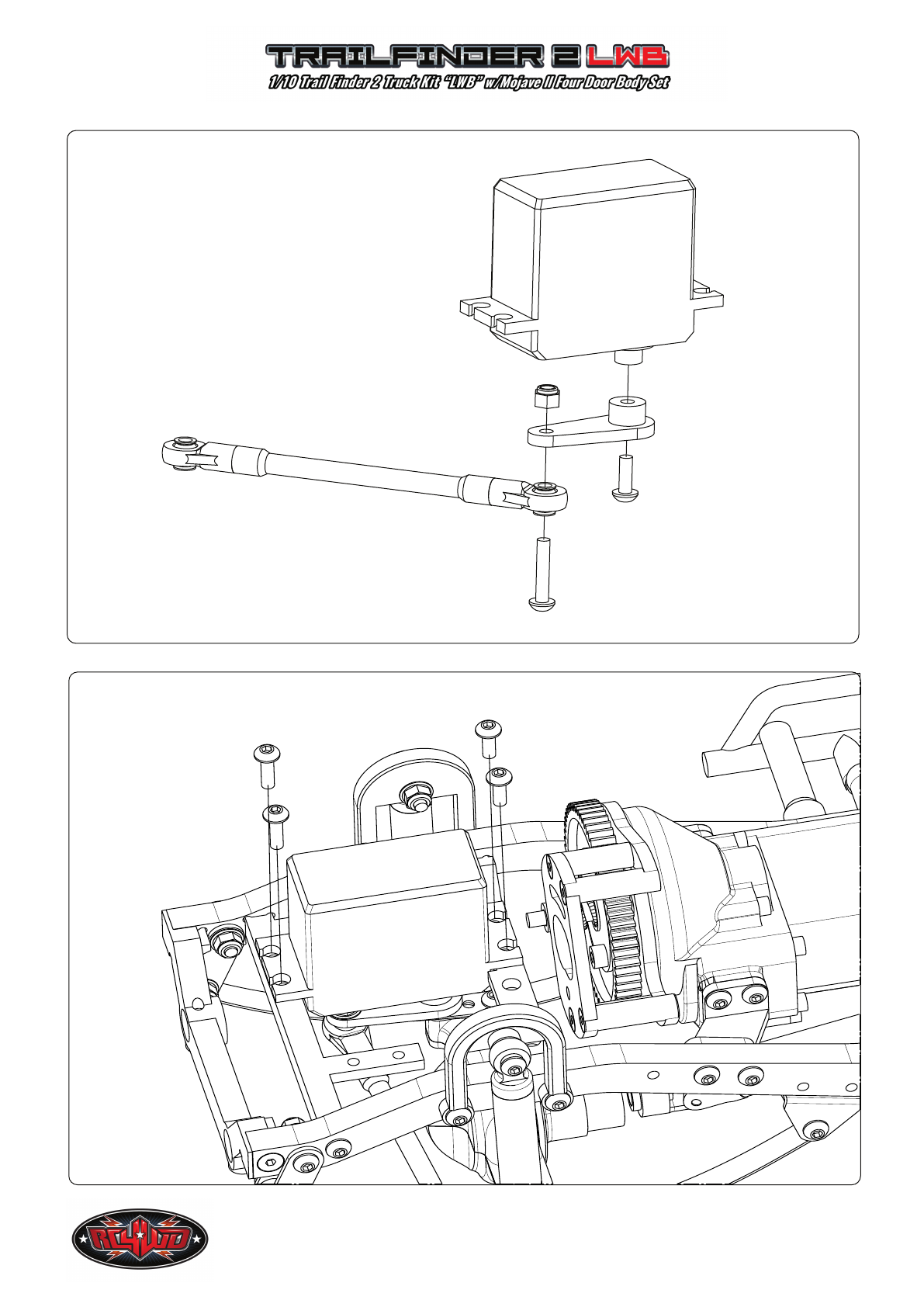 TRAILFINDER 2 LWB
1/10 Trail Finder 2 Truck Kit "LWB" w/Mojave II Four Door Body Set

RC4WD