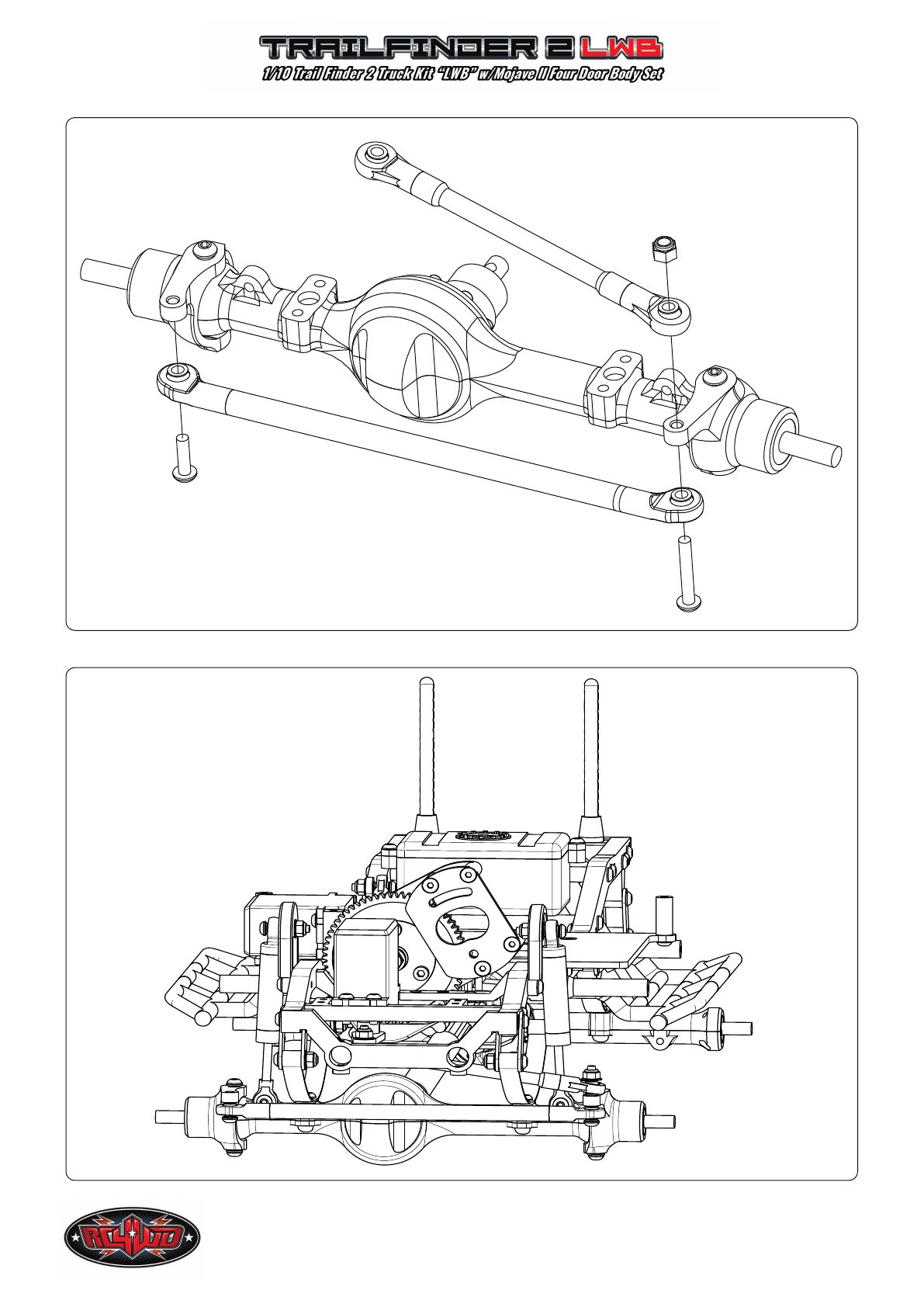 TRAILFINDER 2 LWB
1/10 Trail Finder 2 Truck Kit "LWB" w/Mojave II Four Door Body Set

RC4WD