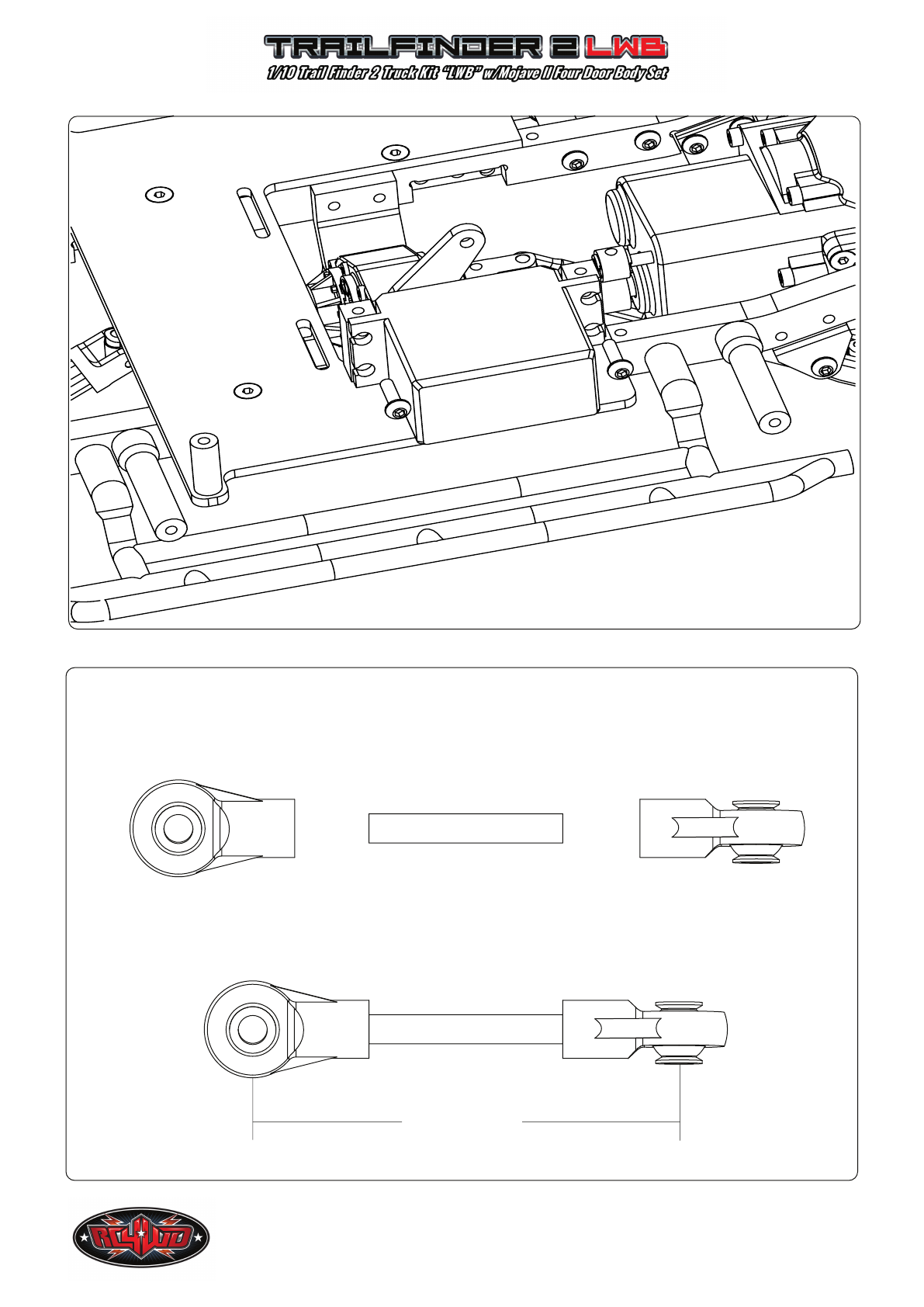 TRAILFINDER 2 LWB
1/10 Trail Finder 2 Truck Kit "LWB" w/Mojave II Four Door Body Set

RC4WD