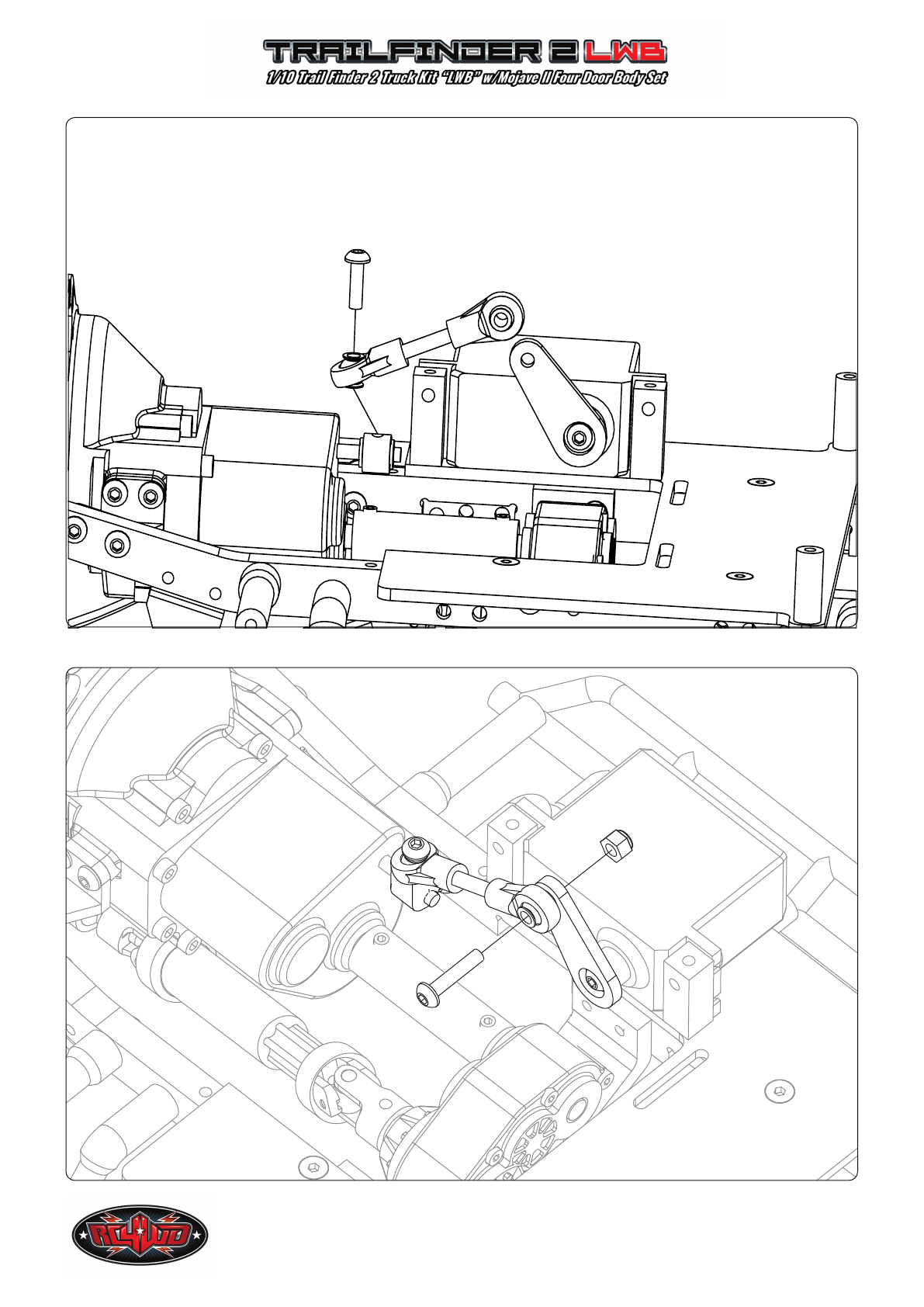 TRAILFINDER 2 LWB
1/10 Trail Finder 2 Truck Kit "LWB" w/Mojave II Four Door Body Set

RC4WD