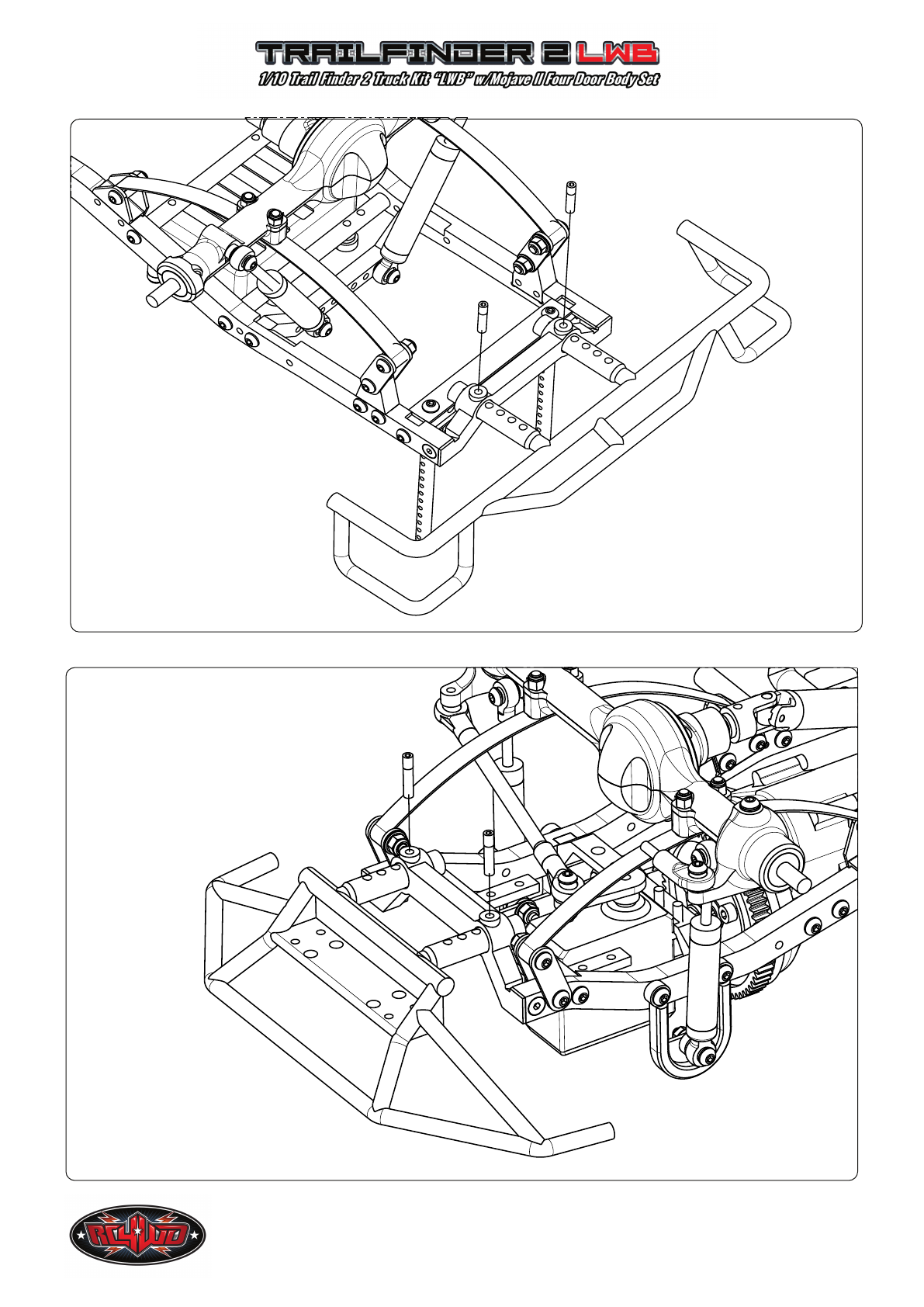 TRAILFINDER 2 LWB
1/10 Trail Finder 2 Truck Kit "LWB" w/Mojave II Four Door Body Set

RC4WD