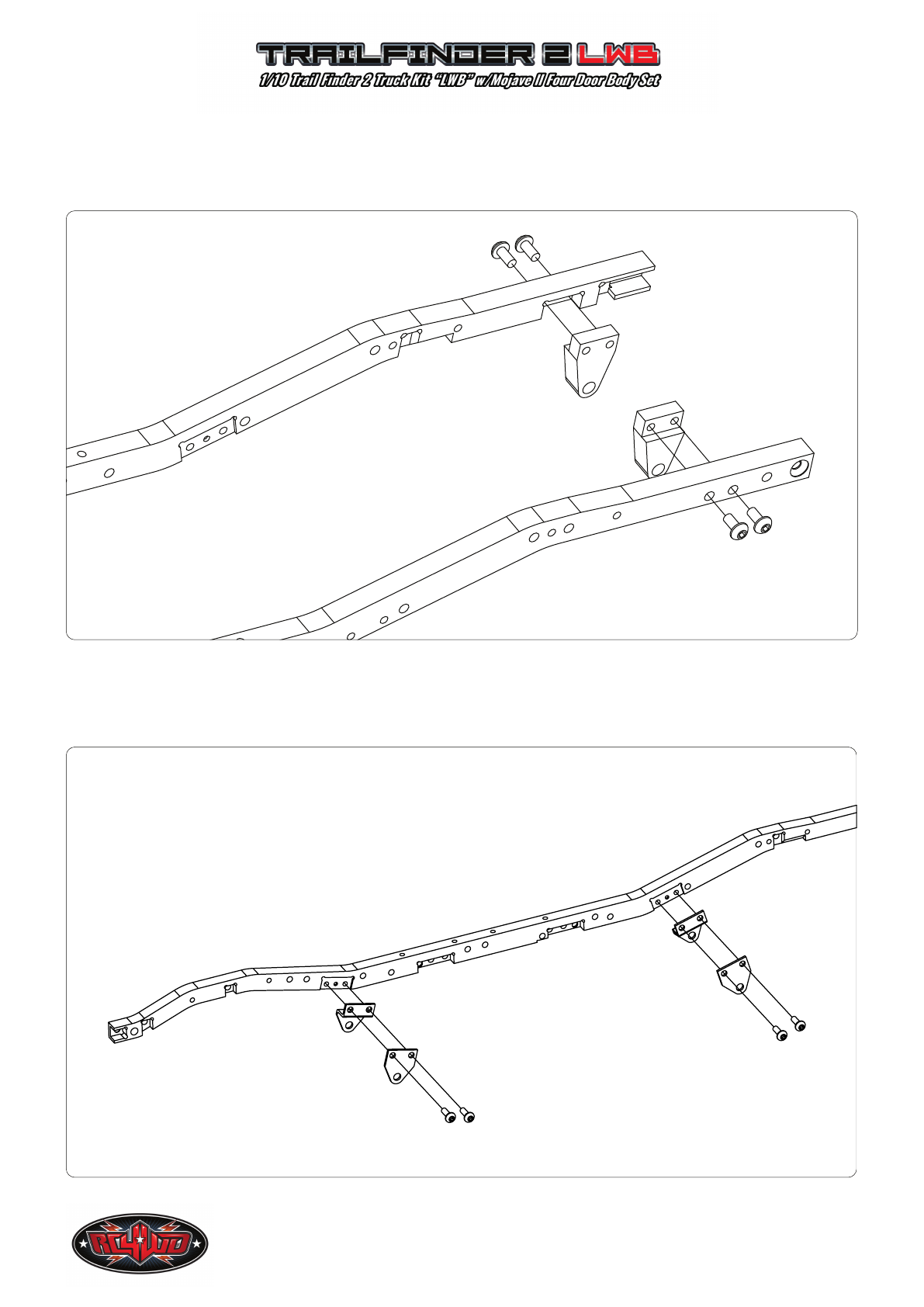 TRAILFINDER 2 LWB
1/10 Trail Finder 2 Truck Kit "LWB" w/Mojave II Four Door Body Set

RC4WD