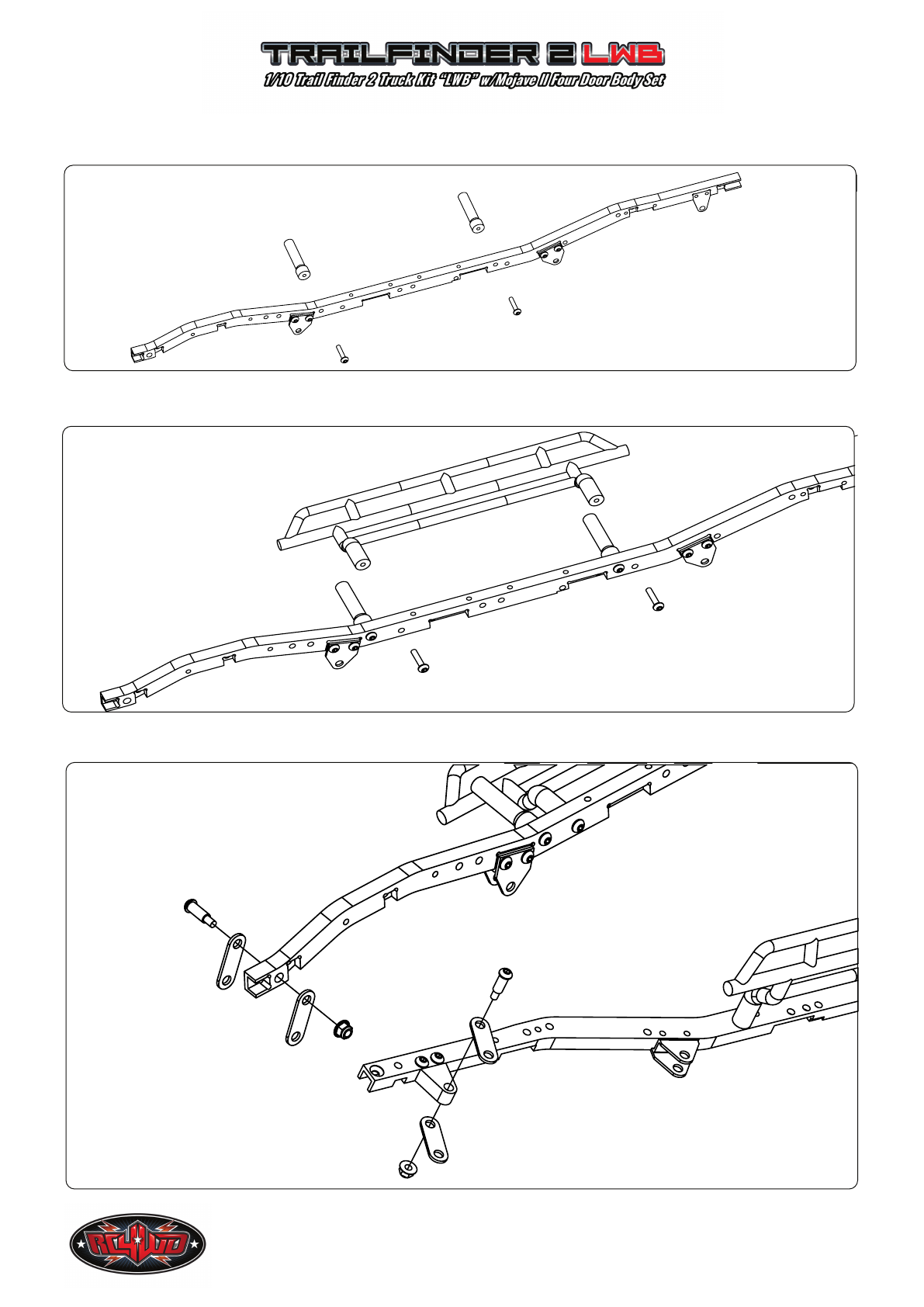 TRAILFINDER 2 LWB
1/10 Trail Finder 2 Truck Kit "LWB" w/Mojave II Four Door Body Set

RC4WD